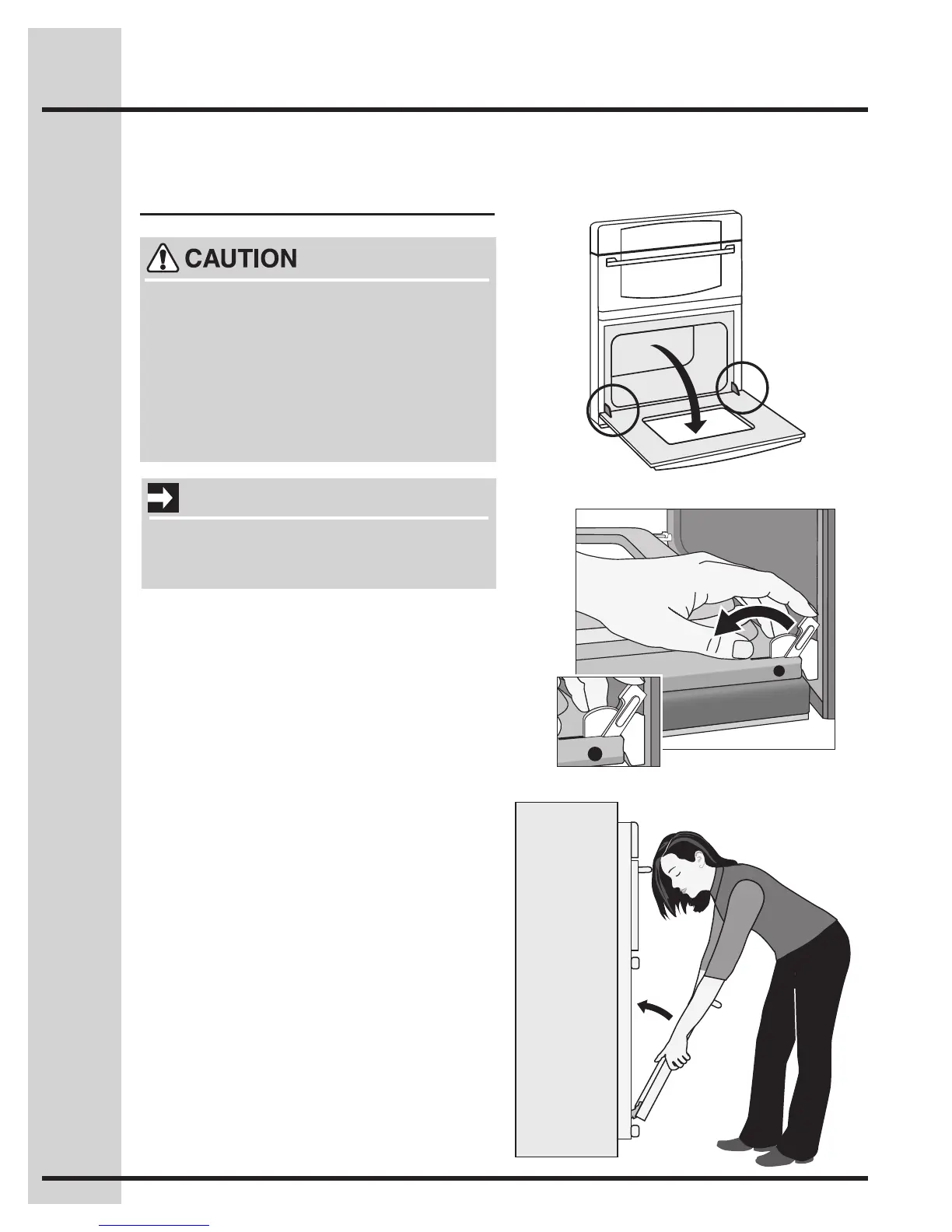 CAUTION