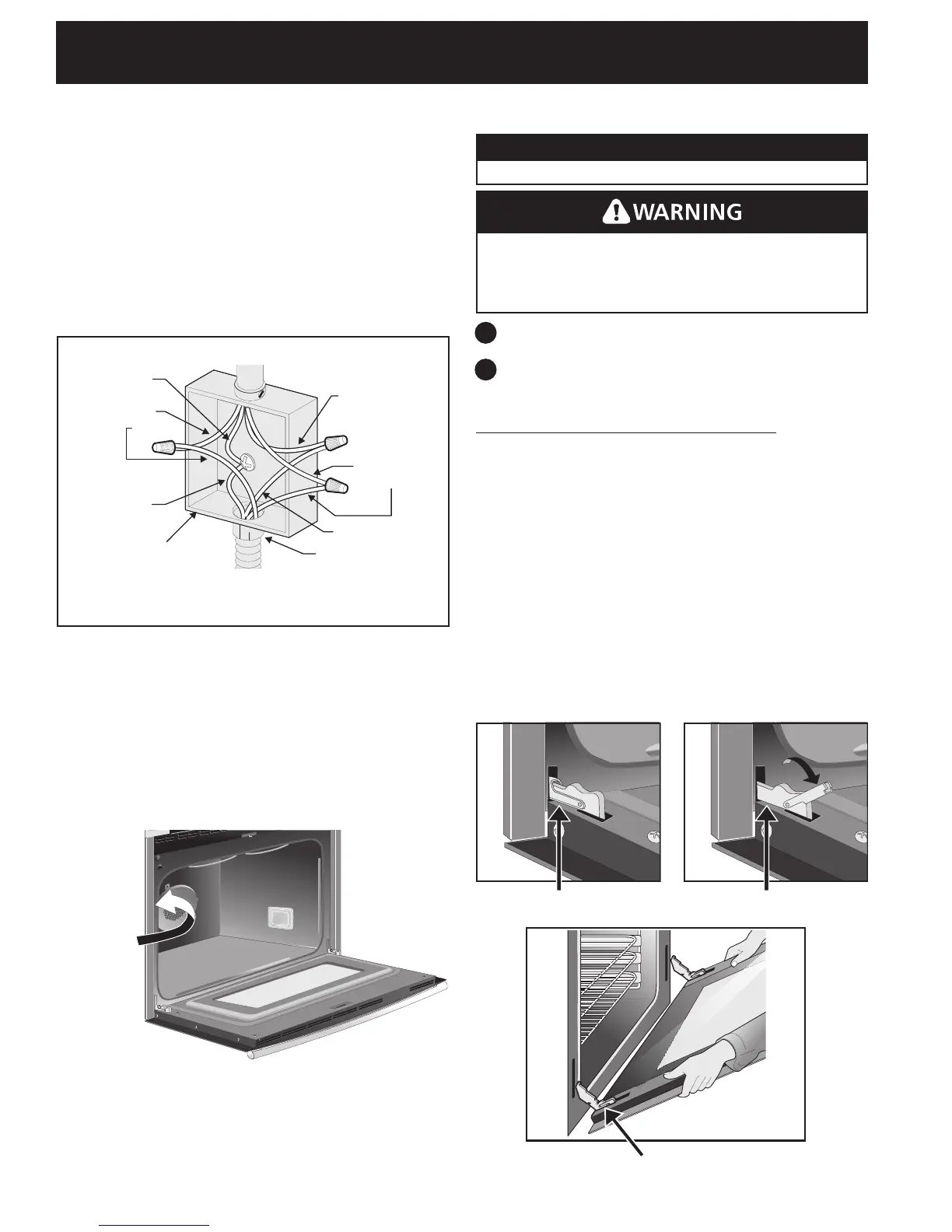 WARNING