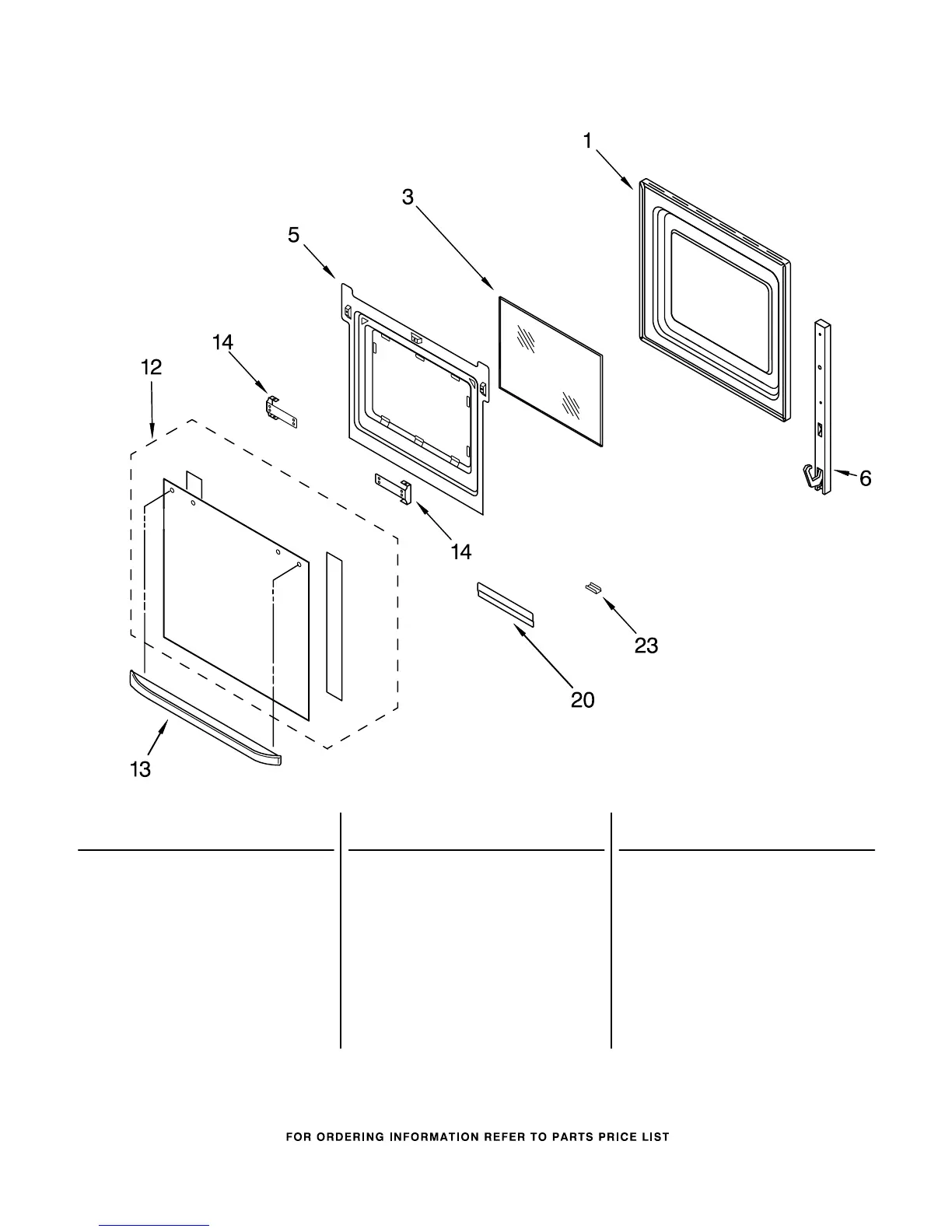 1

3

5

14

12

6

14

23

20

13

FOR ORDERING INFORMATION REFER TO PARTS PRICE LIST