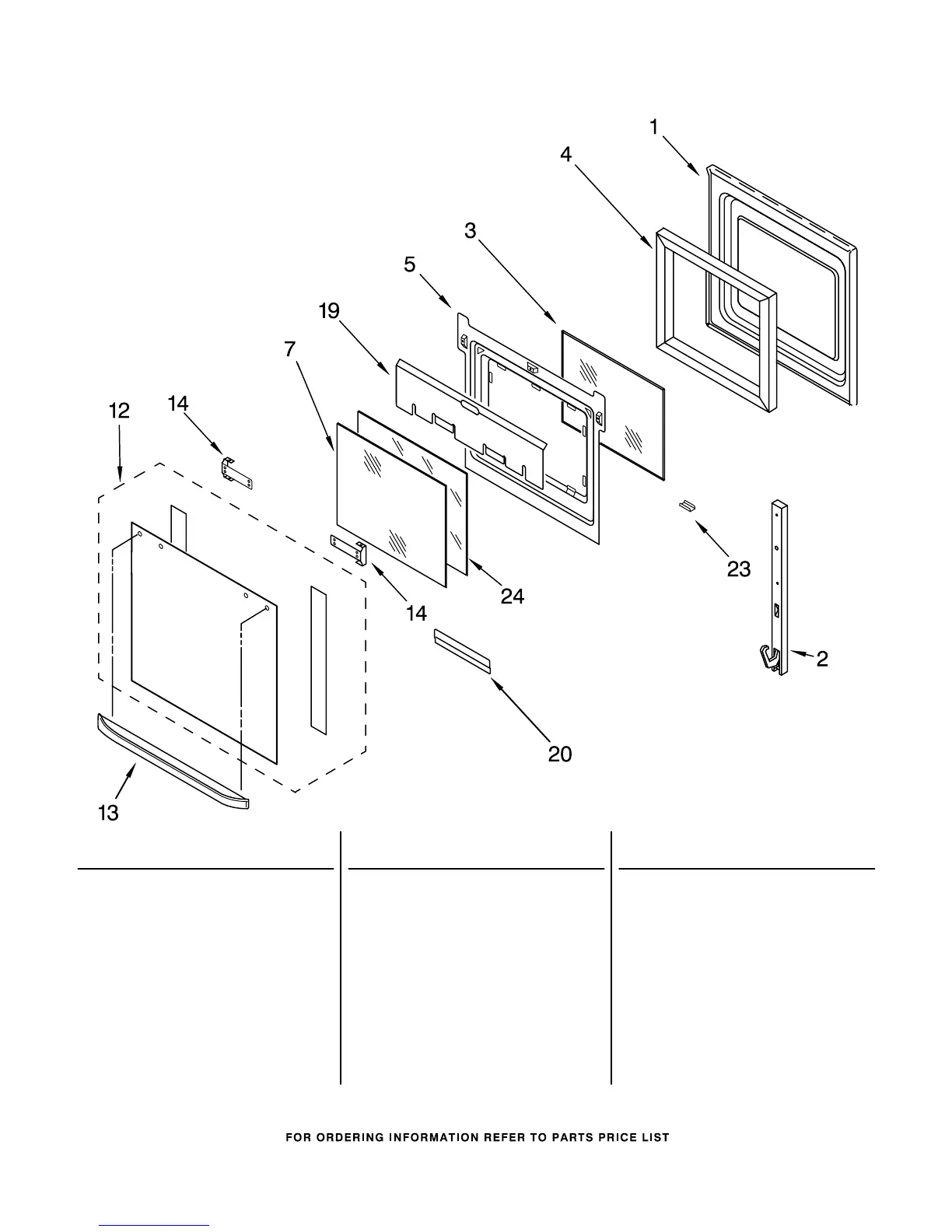 1
4
3
5
19
7
12
14
14
24
23
2
20
13

FOR ORDERING INFORMATION REFER TO PARTS PRICE LIST