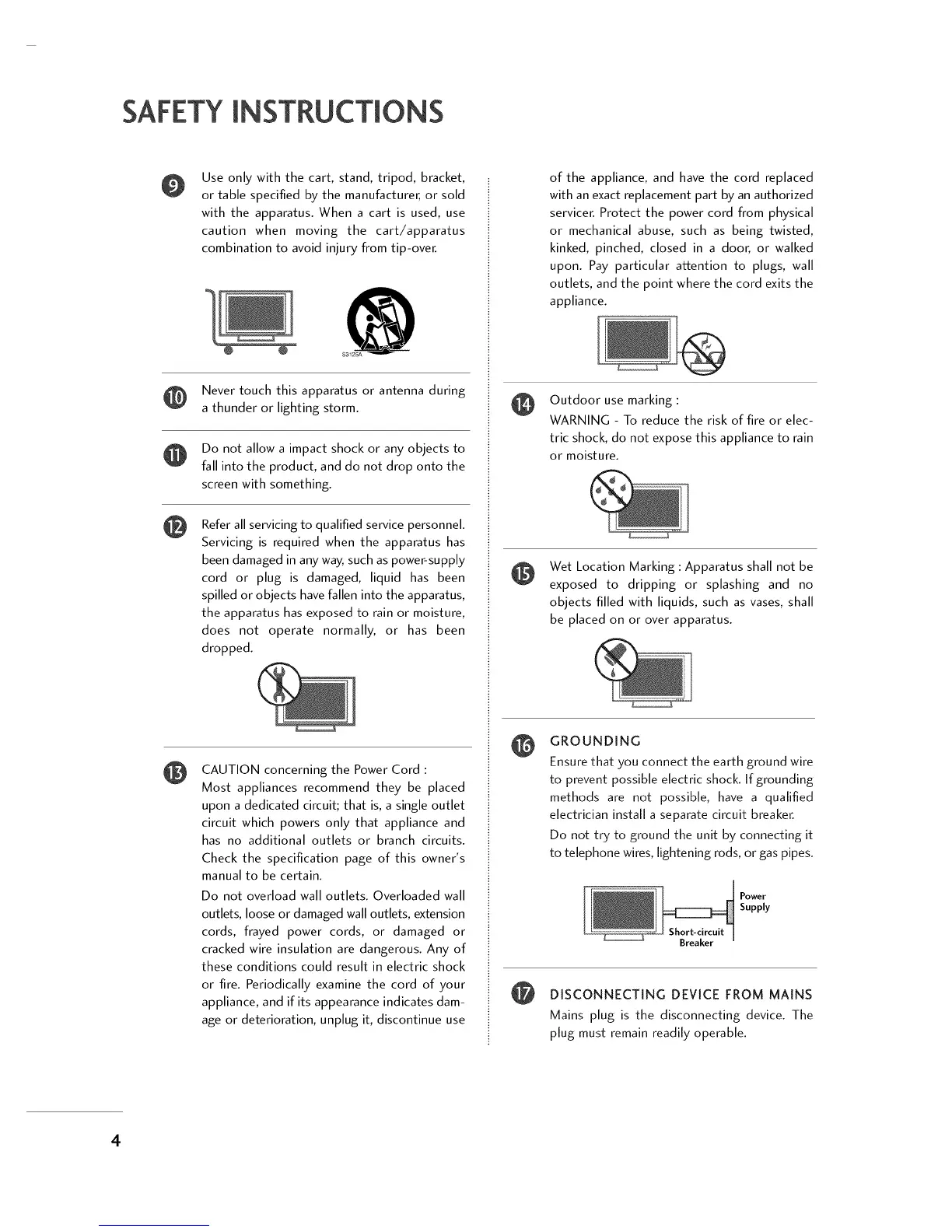 SAFETY INSTRUCTIONS

9 Use only with the cart, stand, tripod, bracket, or table specified by the manufacturer, or sold with the apparatus. When a cart is used, use caution when moving the cart/apparatus combination to avoid injury from tip-over.

S3125A

10 Never touch this apparatus or antenna during a thunder or lighting storm.

11 Do not allow a impact shock or any objects to fall into the product, and do not drop onto the screen with something.

12 Refer all servicing to qualified service personnel. Servicing is required when the apparatus has been damaged in any way, such as power-supply cord or plug is damaged, liquid has been spilled or objects have fallen into the apparatus, the apparatus has exposed to rain or moisture, does not operate normally, or has been dropped.

13 CAUTION concerning the Power Cord :
Most appliances recommend they be placed upon a dedicated circuit; that is, a single outlet circuit which powers only that appliance and has no additional outlets or branch circuits. Check the specification page of this owner's manual to be certain.

Do not overload wall outlets. Overloaded wall outlets, loose or damaged wall outlets, extension cords, frayed power cords, or damaged or cracked wire insulation are dangerous. Any of these conditions could result in electric shock or fire. Periodically examine the cord of your appliance, and if its appearance indicates damage or deterioration, unplug it, discontinue use of the appliance, and have the cord replaced with an exact replacement part by an authorized servicer. Protect the power cord from physical or mechanical abuse, such as being twisted, kinked, pinched, closed in a door, or walked upon. Pay particular attention to plugs, wall outlets, and the point where the cord exits the appliance.

14 Outdoor use marking :
WARNING - To reduce the risk of fire or electric shock, do not expose this appliance to rain or moisture.

15 Wet Location Marking : Apparatus shall not be exposed to dripping or splashing and no objects filled with liquids, such as vases, shall be placed on or over apparatus.

16 GROUNDING
Ensure that you connect the earth ground wire to prevent possible electric shock. If grounding methods are not possible, have a qualified electrician install a separate circuit breaker.

Do not try to ground the unit by connecting it to telephone wires, lightening rods, or gas pipes.

Power Supply
Short-circuit Breaker

17 DISCONNECTING DEVICE FROM MAINS
Mains plug is the disconnecting device. The plug must remain readily operable.

4