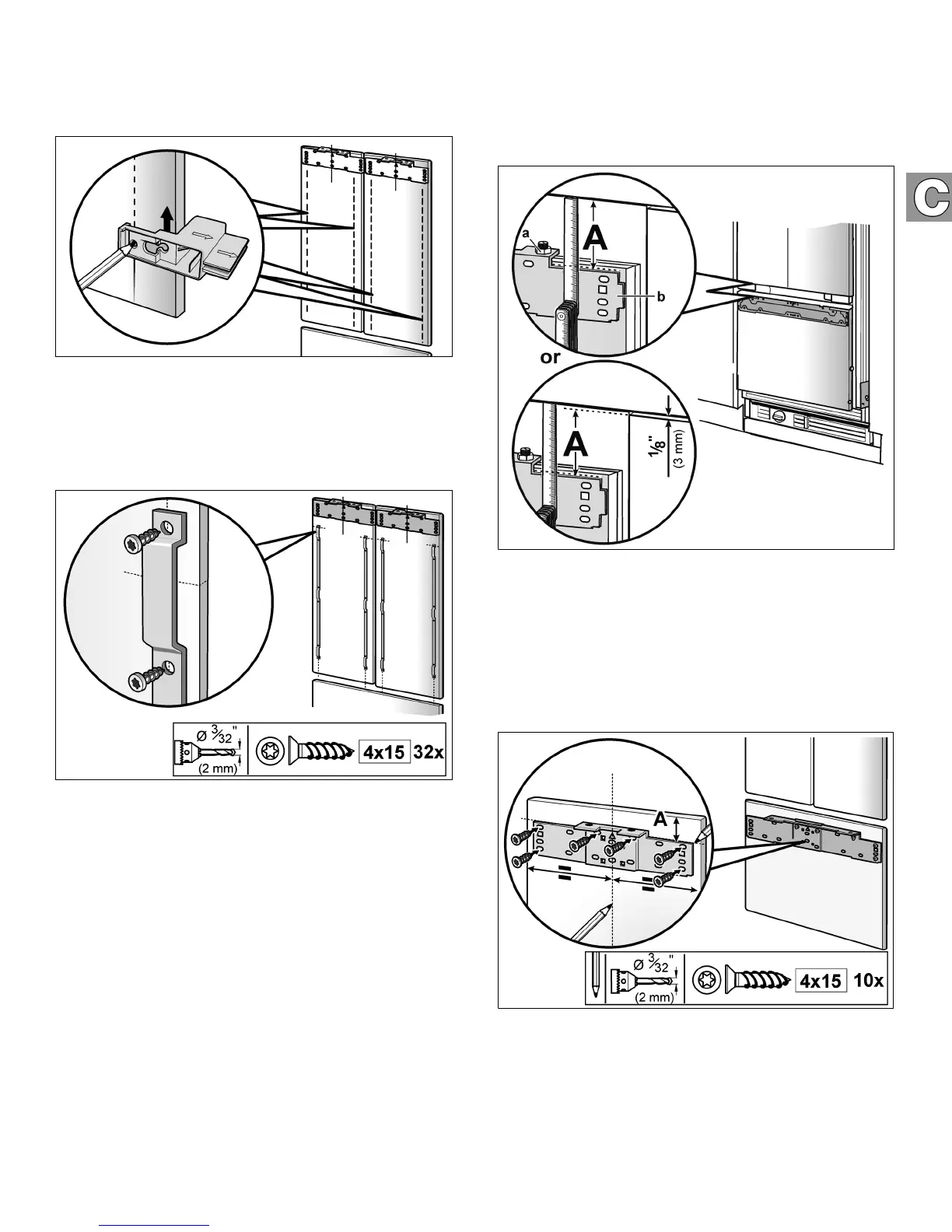 C

Ø $\frac{3}{32}$"
(2 mm)
4x15 32x

a
A
b
or
A
$\frac{1}{8}$"
(3 mm)

A
Ø $\frac{3}{32}$"
(2 mm)
4x15 10x