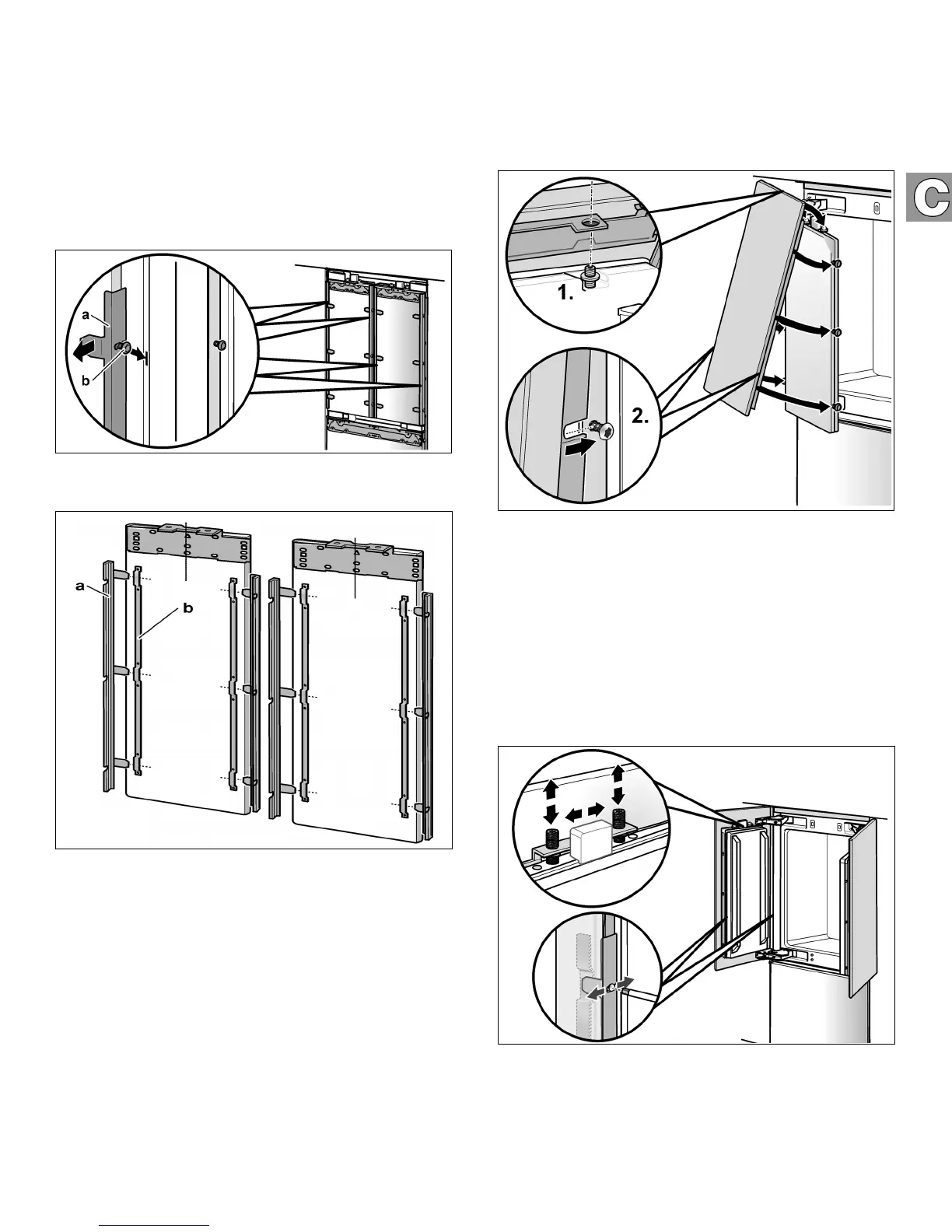 a

b

a

b

1.

2.

C