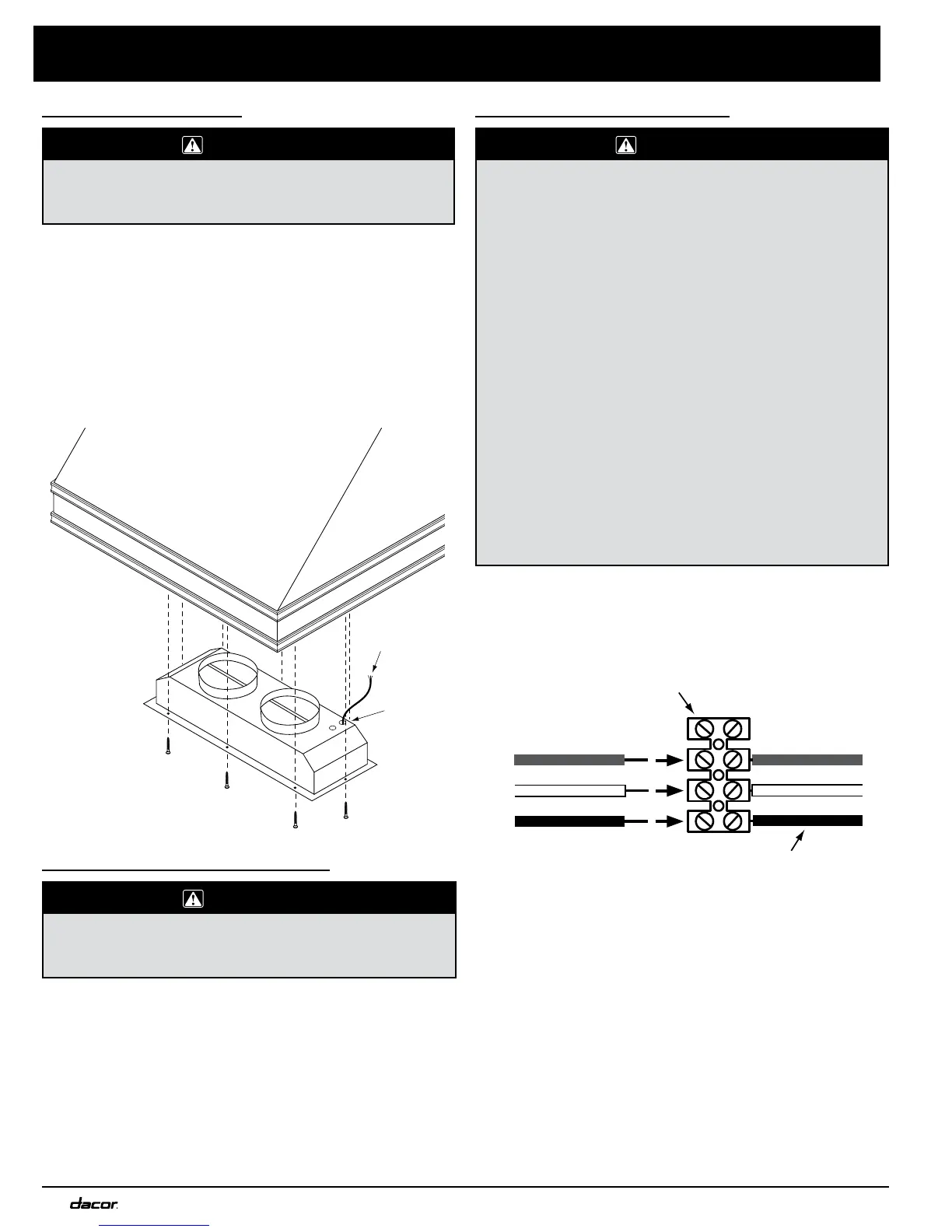 dacor.