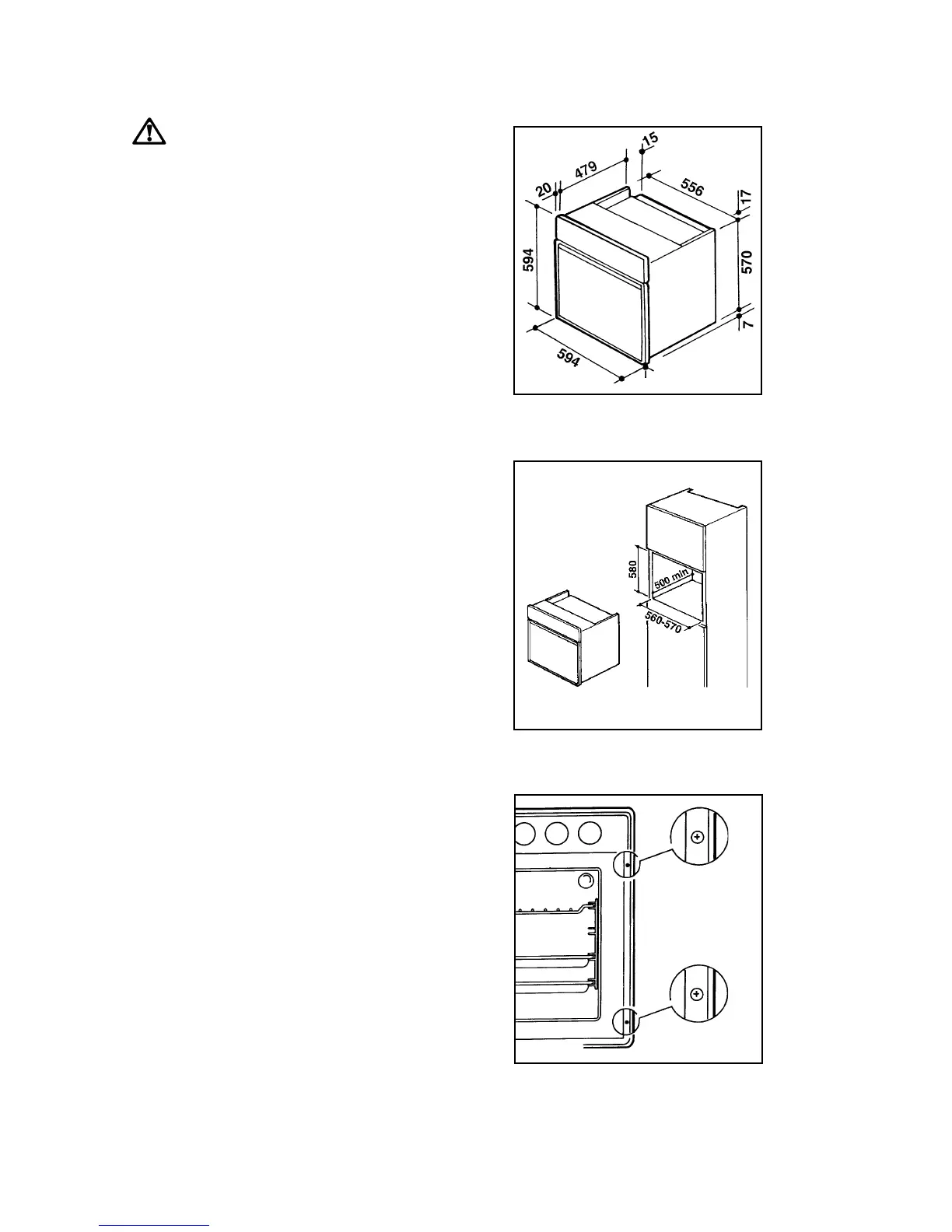 15
479
20
556
17
594
570
7
594

580
500 min.
560-570