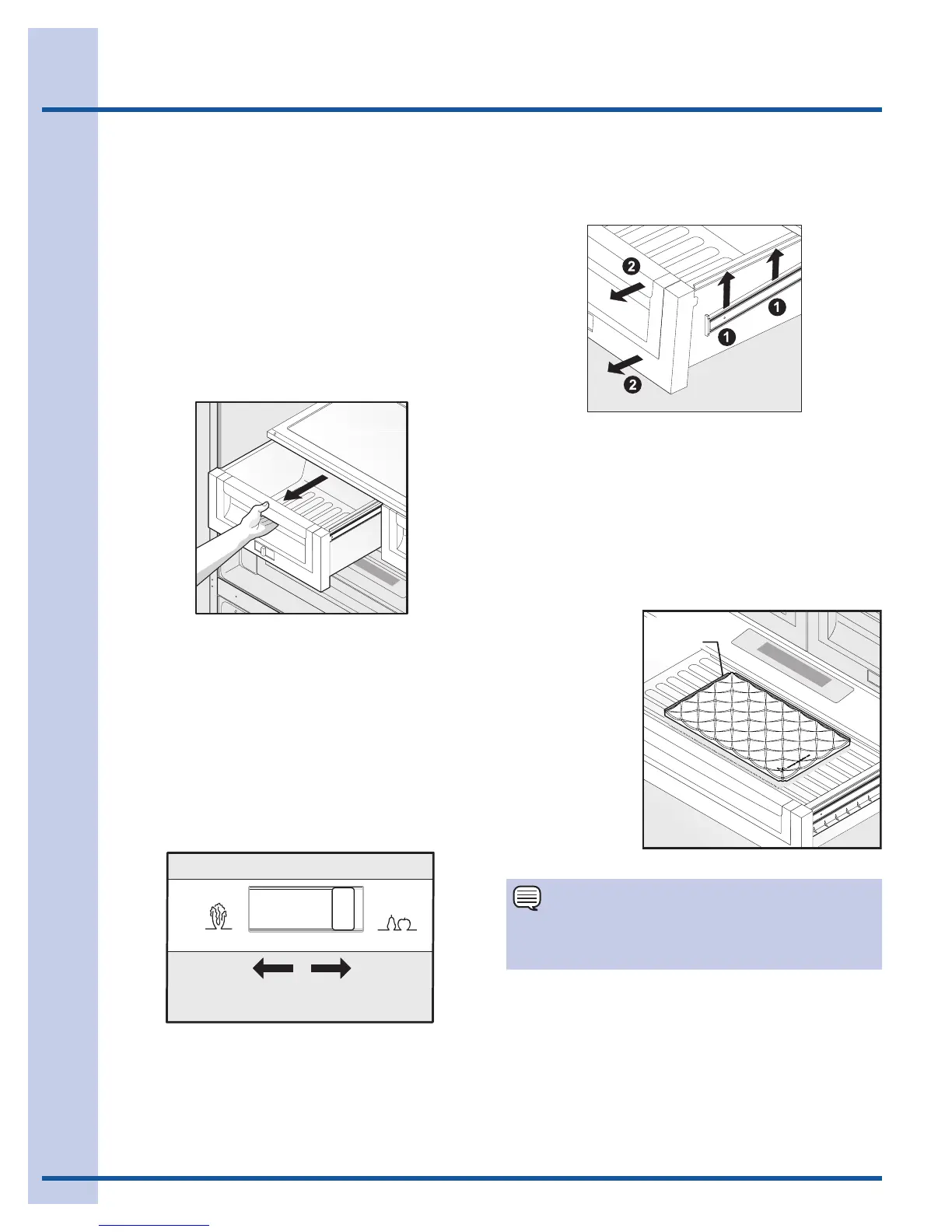 2

2

1

1