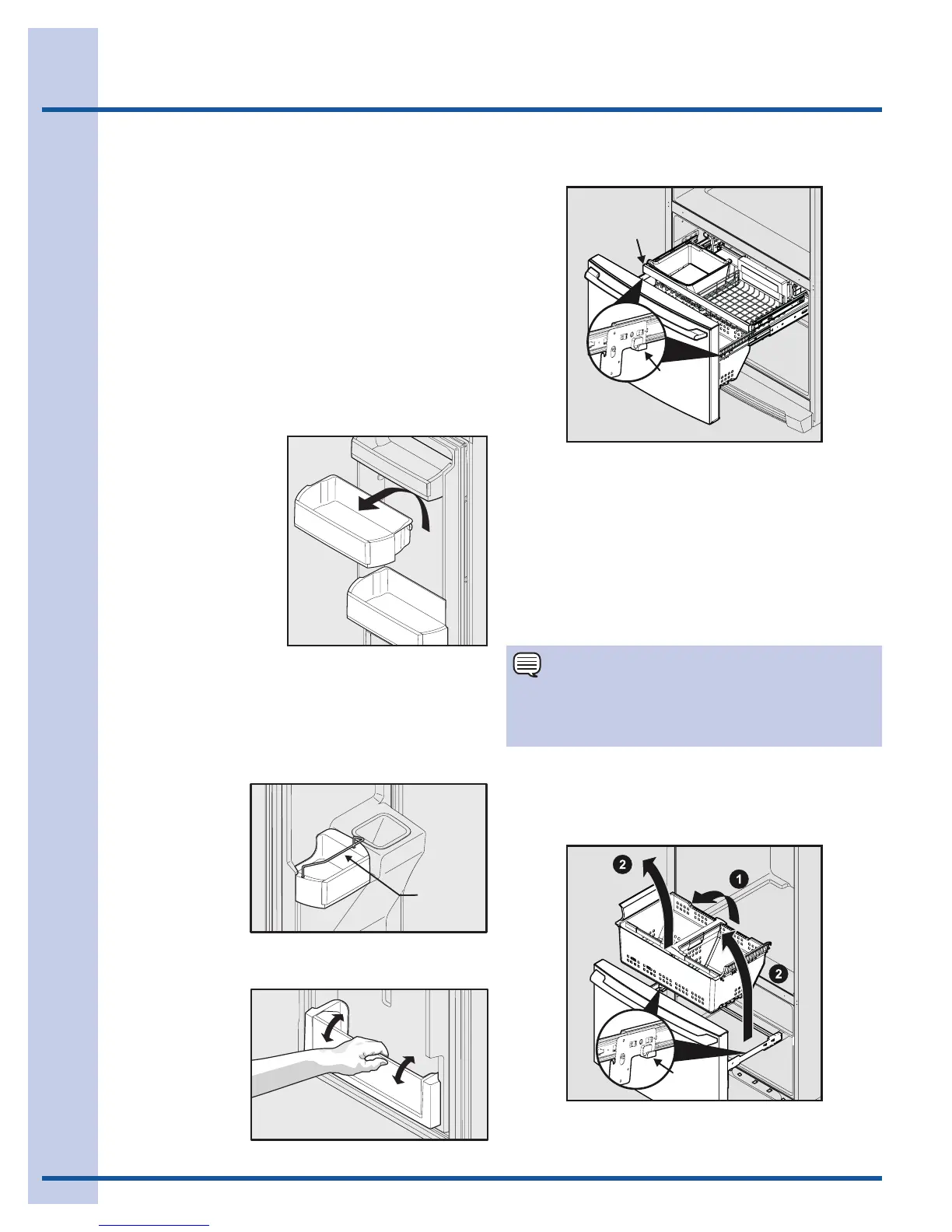 2
1
2