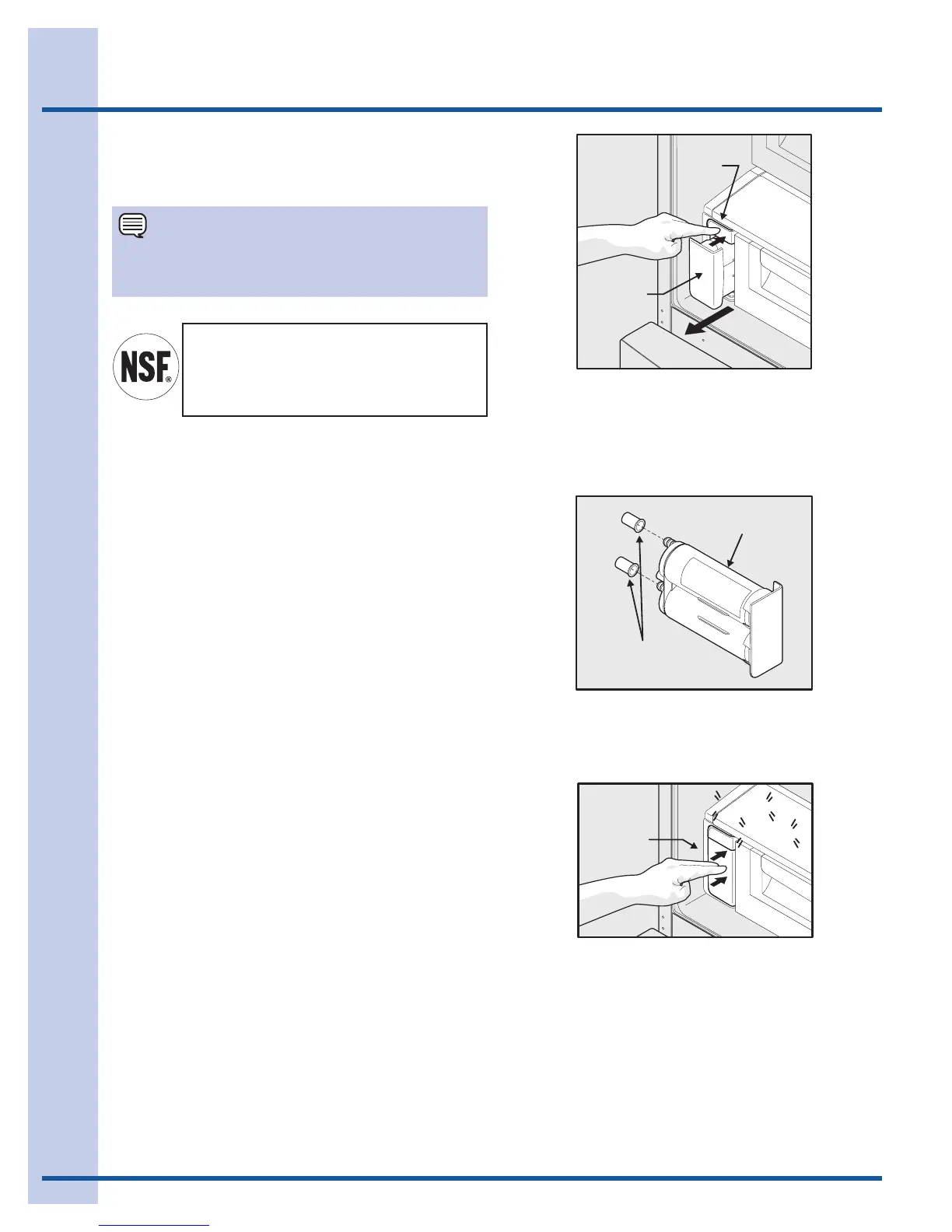 NSF®