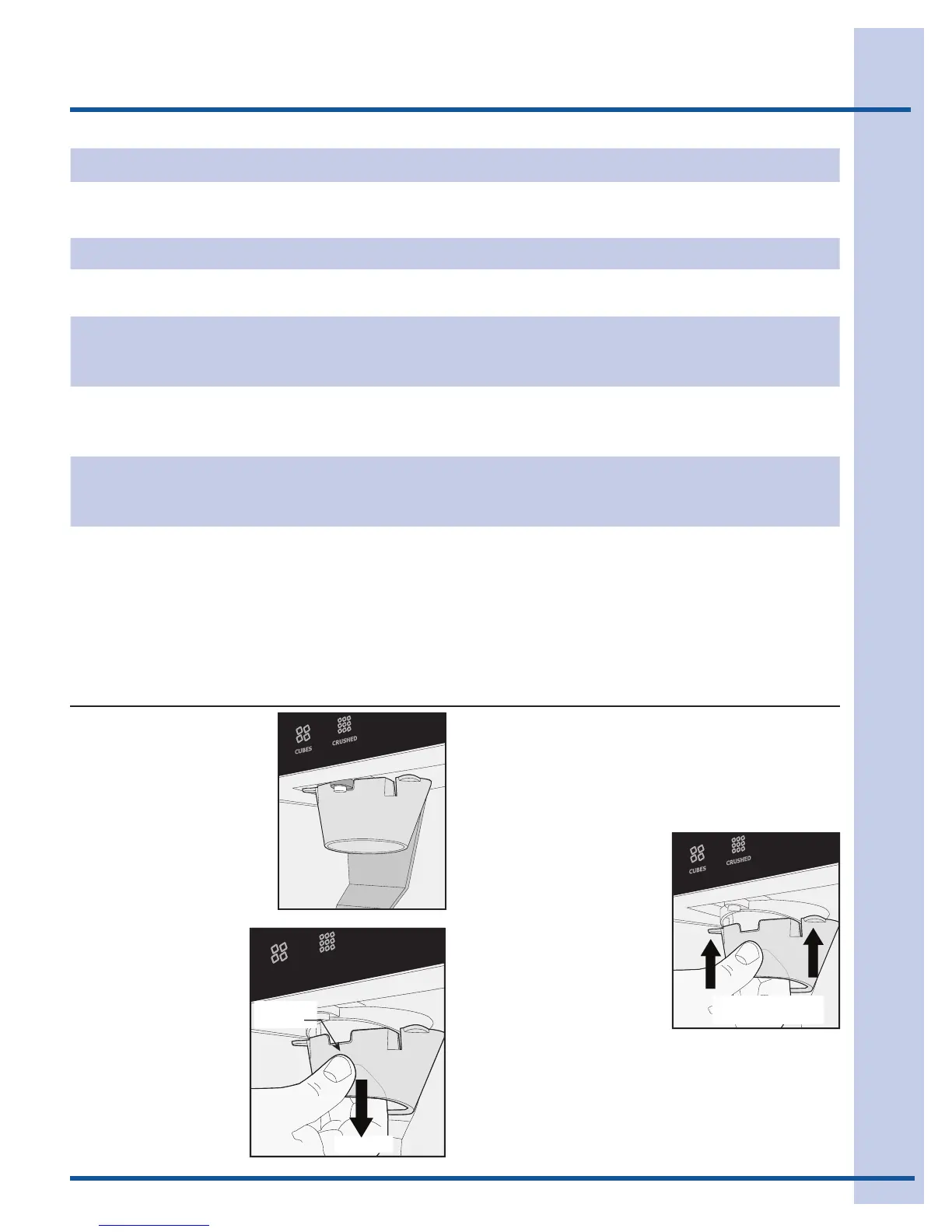 CUBES CRUSHED

CUBES CRUSHED