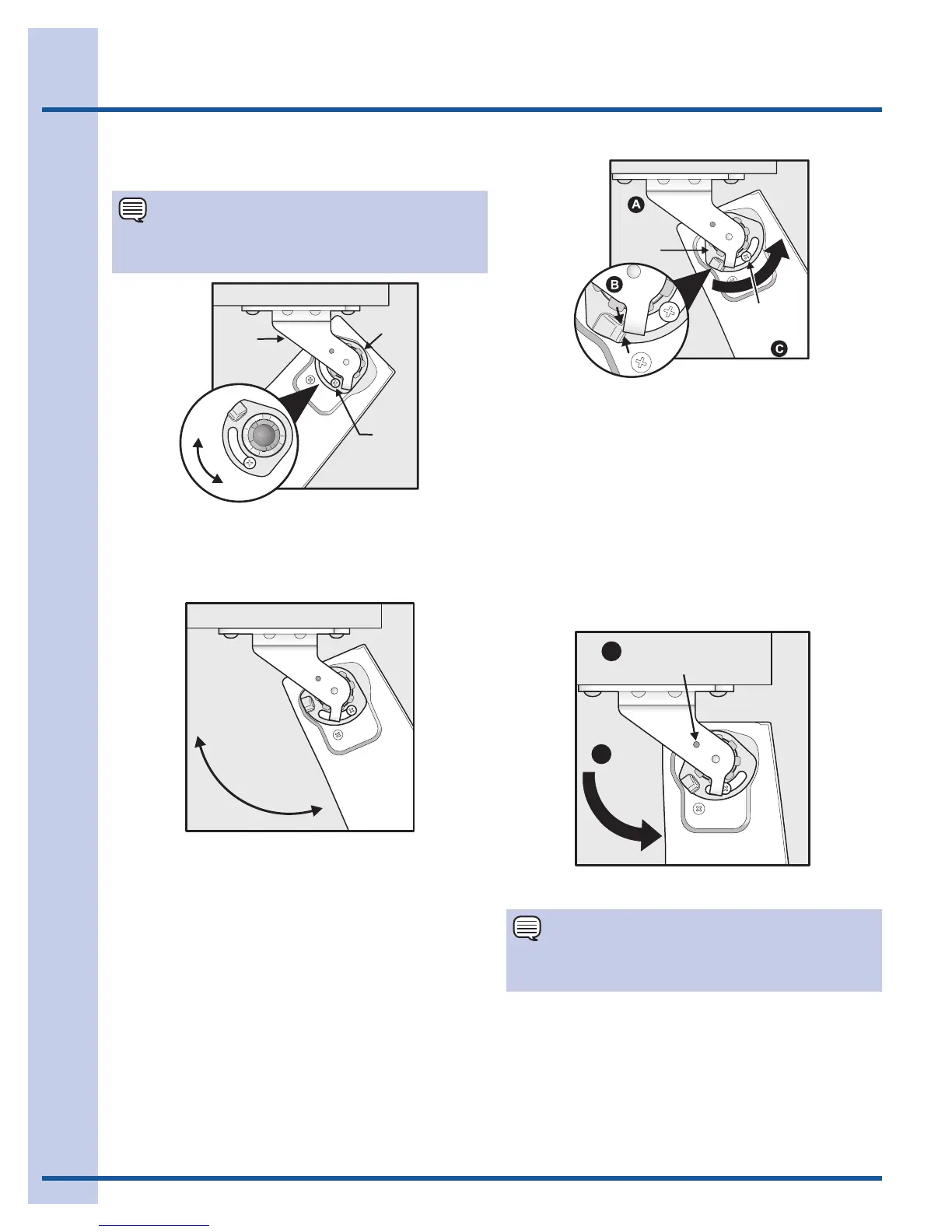 A

B

C