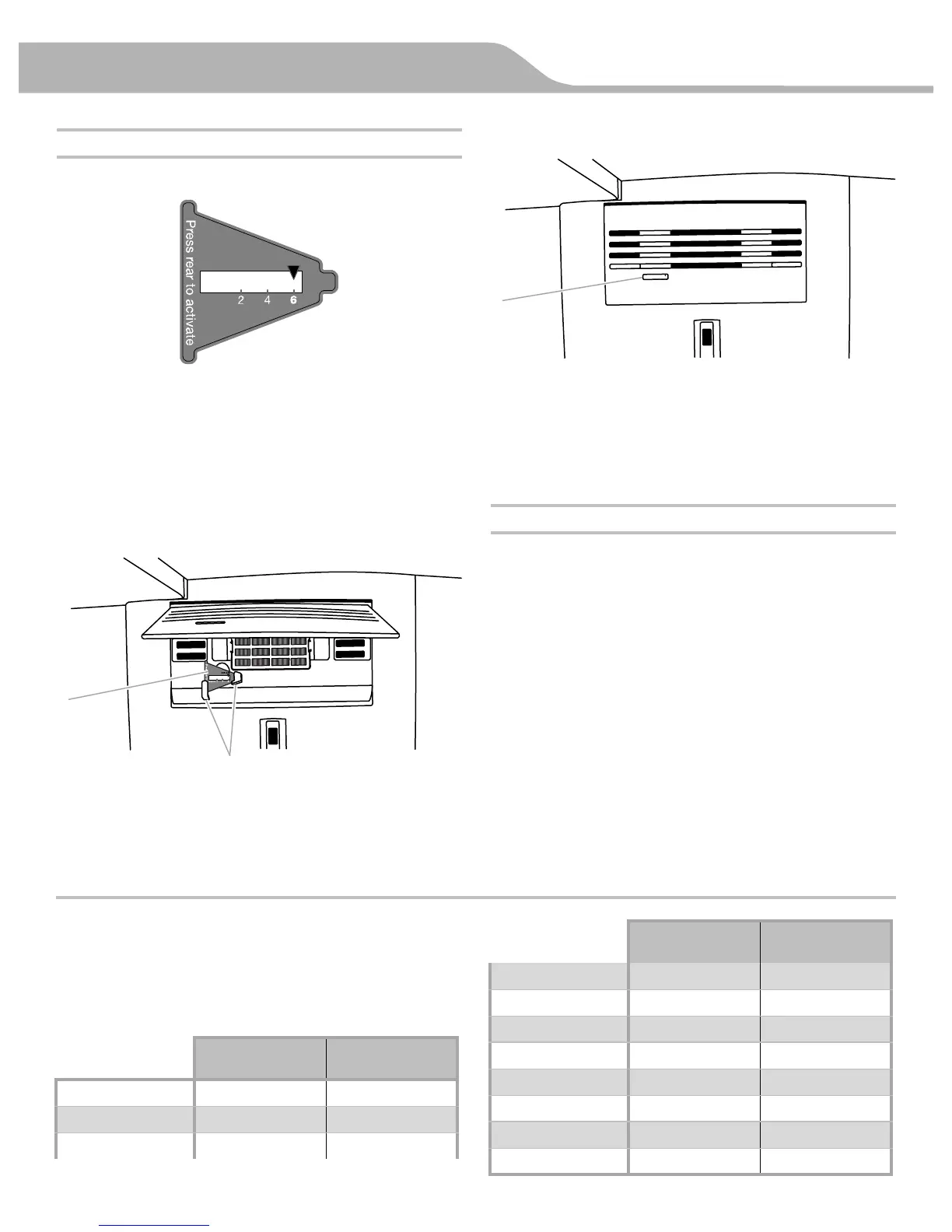 Press rear to activate

2 4 6