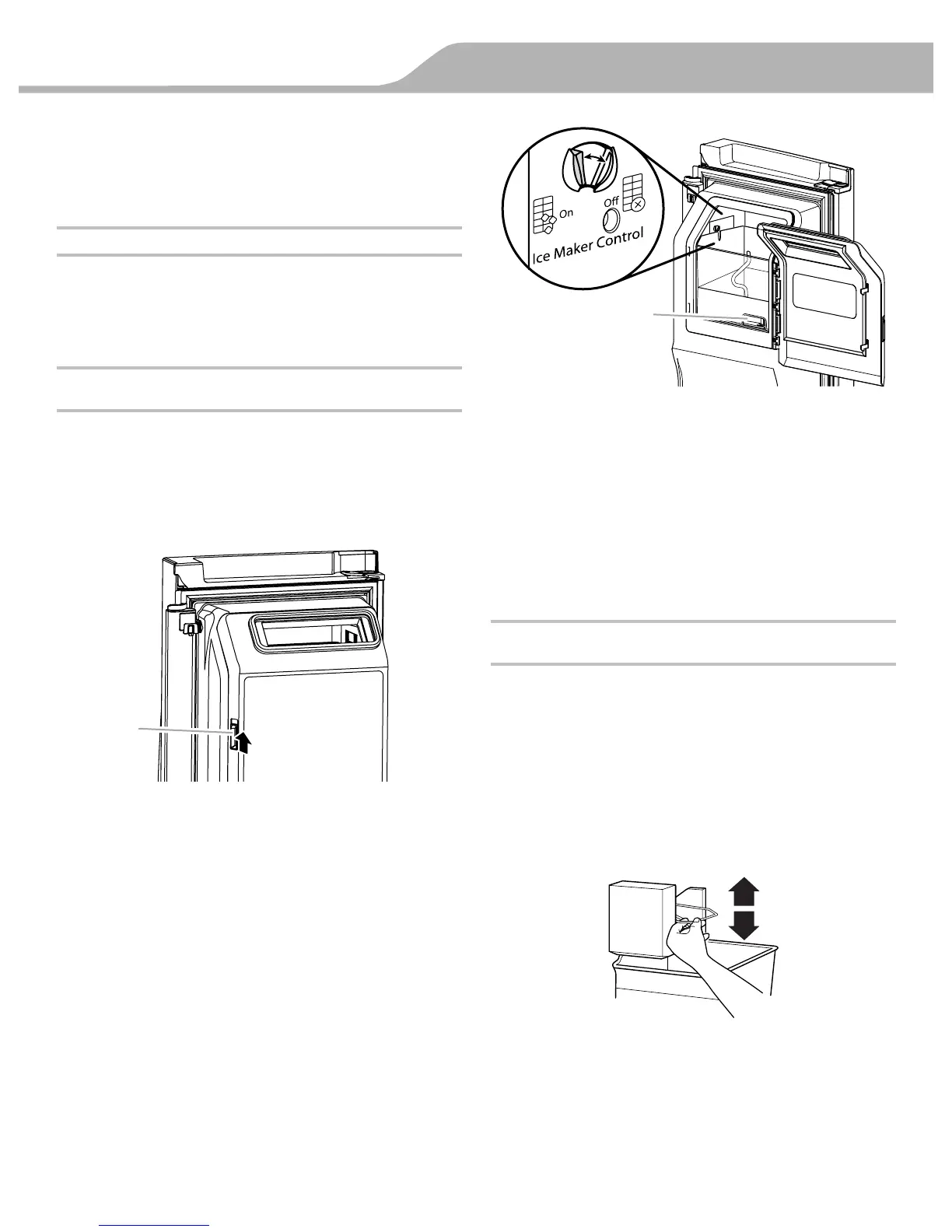 On

Off

Ice Maker Control