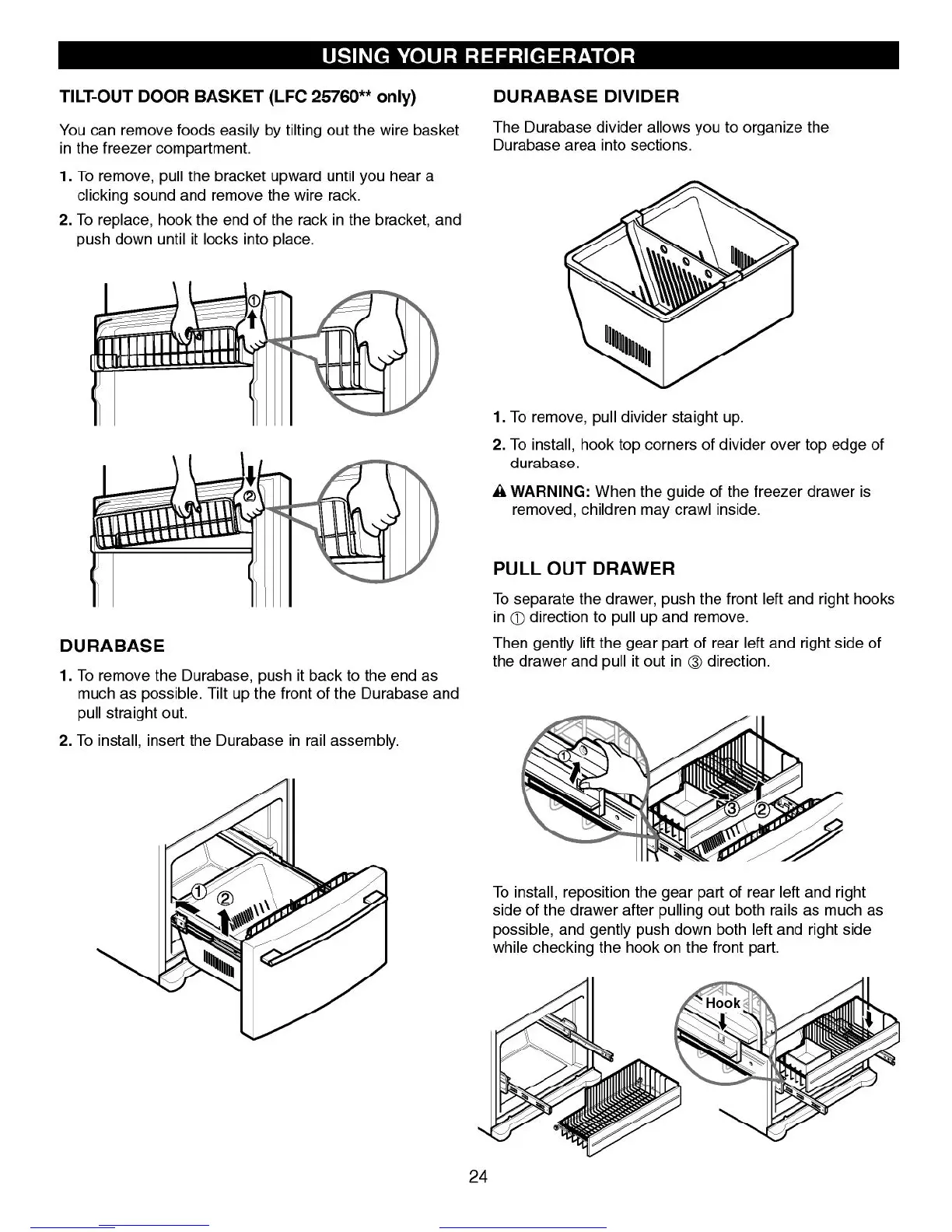 USING YOUR REFRIGERATOR

TILT-OUT DOOR BASKET (LFC 25760** only)

You can remove foods easily by tilting out the wire basket in the freezer compartment.

1. To remove, pull the bracket upward until you hear a clicking sound and remove the wire rack.

2. To replace, hook the end of the rack in the bracket, and push down until it locks into place.

①

②

DURABASE

1. To remove the Durabase, push it back to the end as much as possible. Tilt up the front of the Durabase and pull straight out.

2. To install, insert the Durabase in rail assembly.

① ②

DURABASE DIVIDER

The Durabase divider allows you to organize the Durabase area into sections.

1. To remove, pull divider staight up.

2. To install, hook top corners of divider over top edge of durabase.

⚠ WARNING: When the guide of the freezer drawer is removed, children may crawl inside.

PULL OUT DRAWER

To separate the drawer, push the front left and right hooks in ① direction to pull up and remove.

Then gently lift the gear part of rear left and right side of the drawer and pull it out in ③ direction.

① ③ ②

To install, reposition the gear part of rear left and right side of the drawer after pulling out both rails as much as possible, and gently push down both left and right side while checking the hook on the front part.

Hook

24