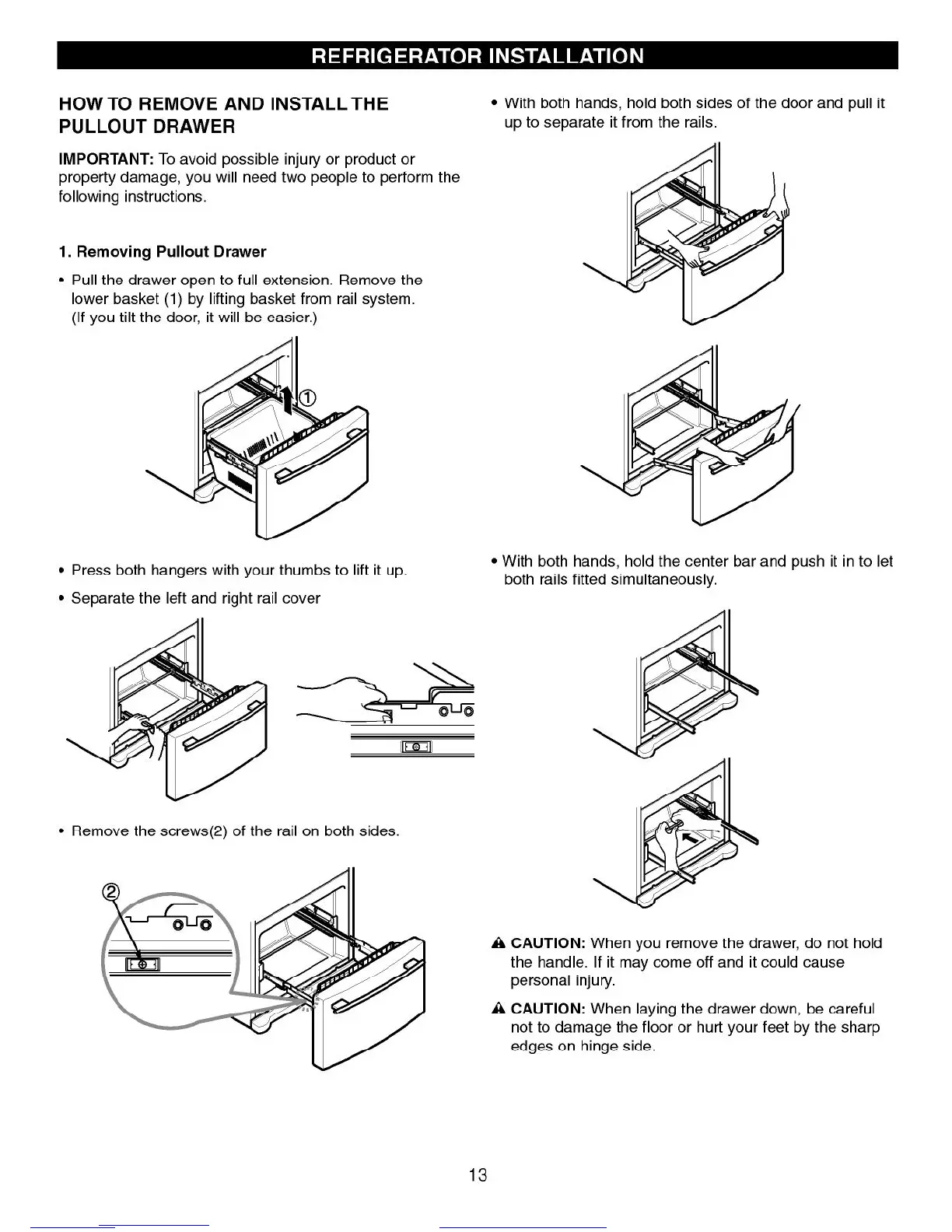 REFRIGERATOR INSTALLATION

HOW TO REMOVE AND INSTALL THE PULLOUT DRAWER

IMPORTANT: To avoid possible injury or product or property damage, you will need two people to perform the following instructions.

1. Removing Pullout Drawer

• Pull the drawer open to full extension. Remove the lower basket (1) by lifting basket from rail system. (If you tilt the door, it will be easier.)

①

• Press both hangers with your thumbs to lift it up.

• Separate the left and right rail cover

• Remove the screws(2) of the rail on both sides.

②

• With both hands, hold both sides of the door and pull it up to separate it from the rails.

• With both hands, hold the center bar and push it in to let both rails fitted simultaneously.

⚠ CAUTION: When you remove the drawer, do not hold the handle. If it may come off and it could cause personal injury.

⚠ CAUTION: When laying the drawer down, be careful not to damage the floor or hurt your feet by the sharp edges on hinge side.

13