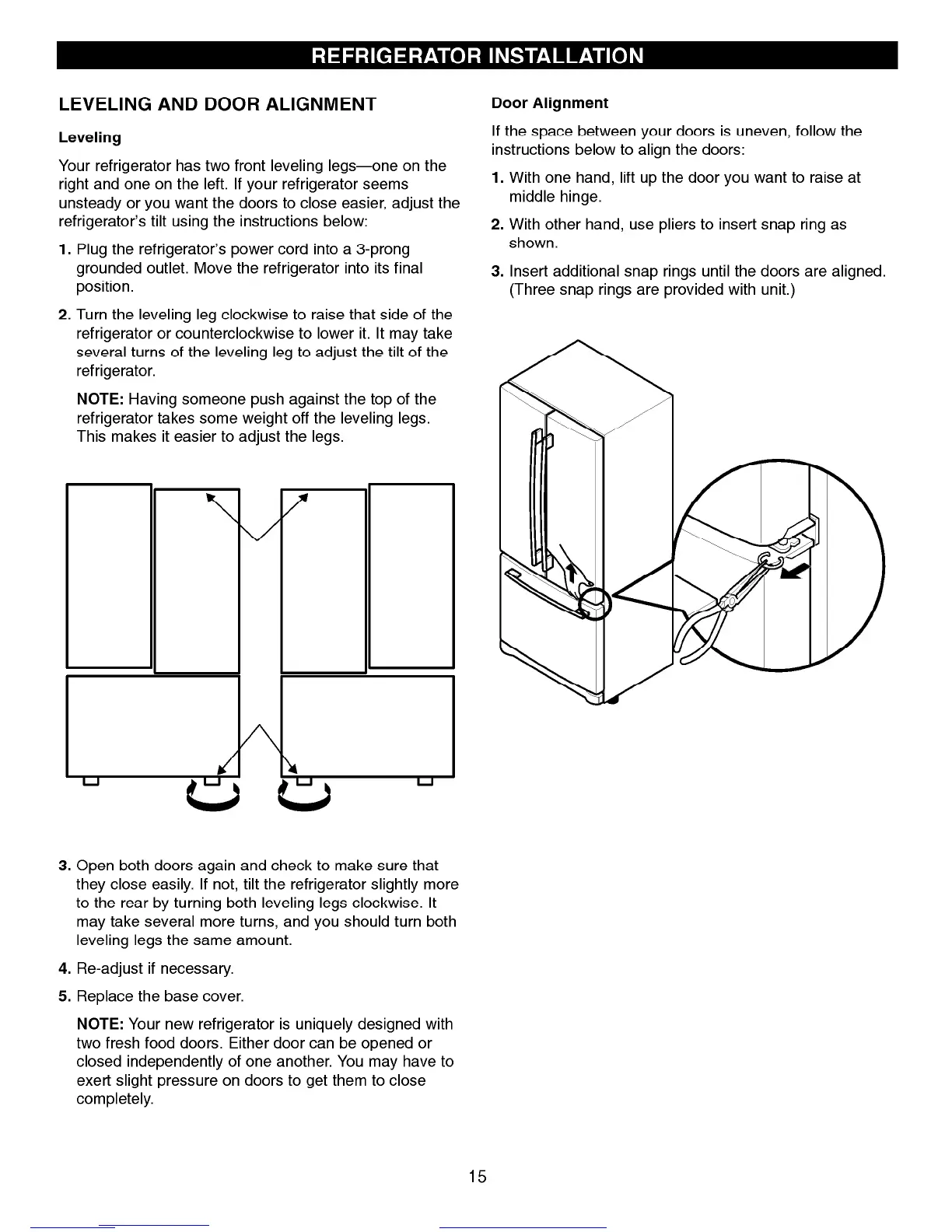 REFRIGERATOR INSTALLATION

LEVELING AND DOOR ALIGNMENT

Leveling

Your refrigerator has two front leveling legs—one on the right and one on the left. If your refrigerator seems unsteady or you want the doors to close easier, adjust the refrigerator's tilt using the instructions below:

1. Plug the refrigerator's power cord into a 3-prong grounded outlet. Move the refrigerator into its final position.

2. Turn the leveling leg clockwise to raise that side of the refrigerator or counterclockwise to lower it. It may take several turns of the leveling leg to adjust the tilt of the refrigerator.

NOTE: Having someone push against the top of the refrigerator takes some weight off the leveling legs. This makes it easier to adjust the legs.

3. Open both doors again and check to make sure that they close easily. If not, tilt the refrigerator slightly more to the rear by turning both leveling legs clockwise. It may take several more turns, and you should turn both leveling legs the same amount.

4. Re-adjust if necessary.

5. Replace the base cover.

NOTE: Your new refrigerator is uniquely designed with two fresh food doors. Either door can be opened or closed independently of one another. You may have to exert slight pressure on doors to get them to close completely.

Door Alignment

If the space between your doors is uneven, follow the instructions below to align the doors:

1. With one hand, lift up the door you want to raise at middle hinge.

2. With other hand, use pliers to insert snap ring as shown.

3. Insert additional snap rings until the doors are aligned. (Three snap rings are provided with unit.)

15