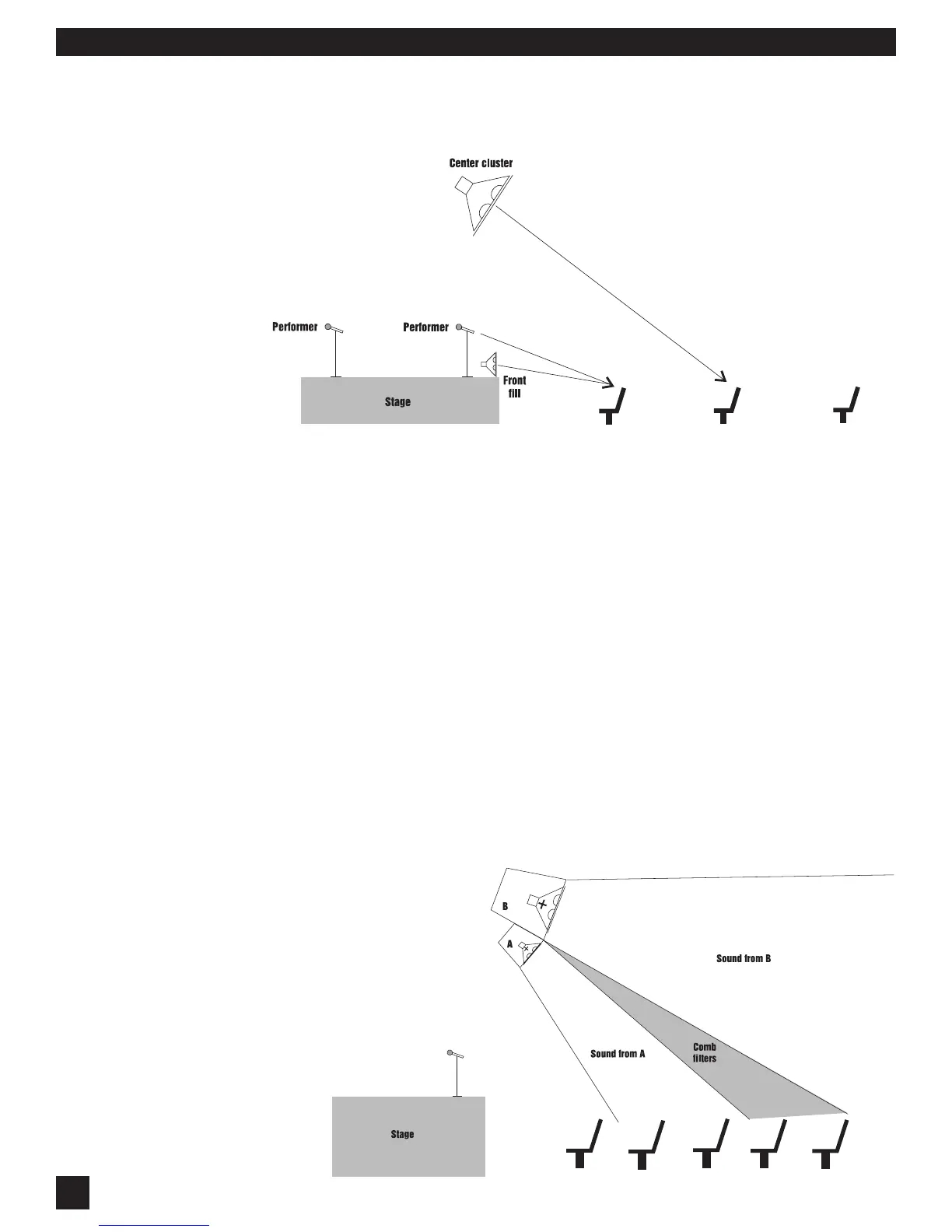 Center cluster

Performer

Performer

Front fill

Stage

B

A

Sound from B

Sound from A

Comb filters

Stage