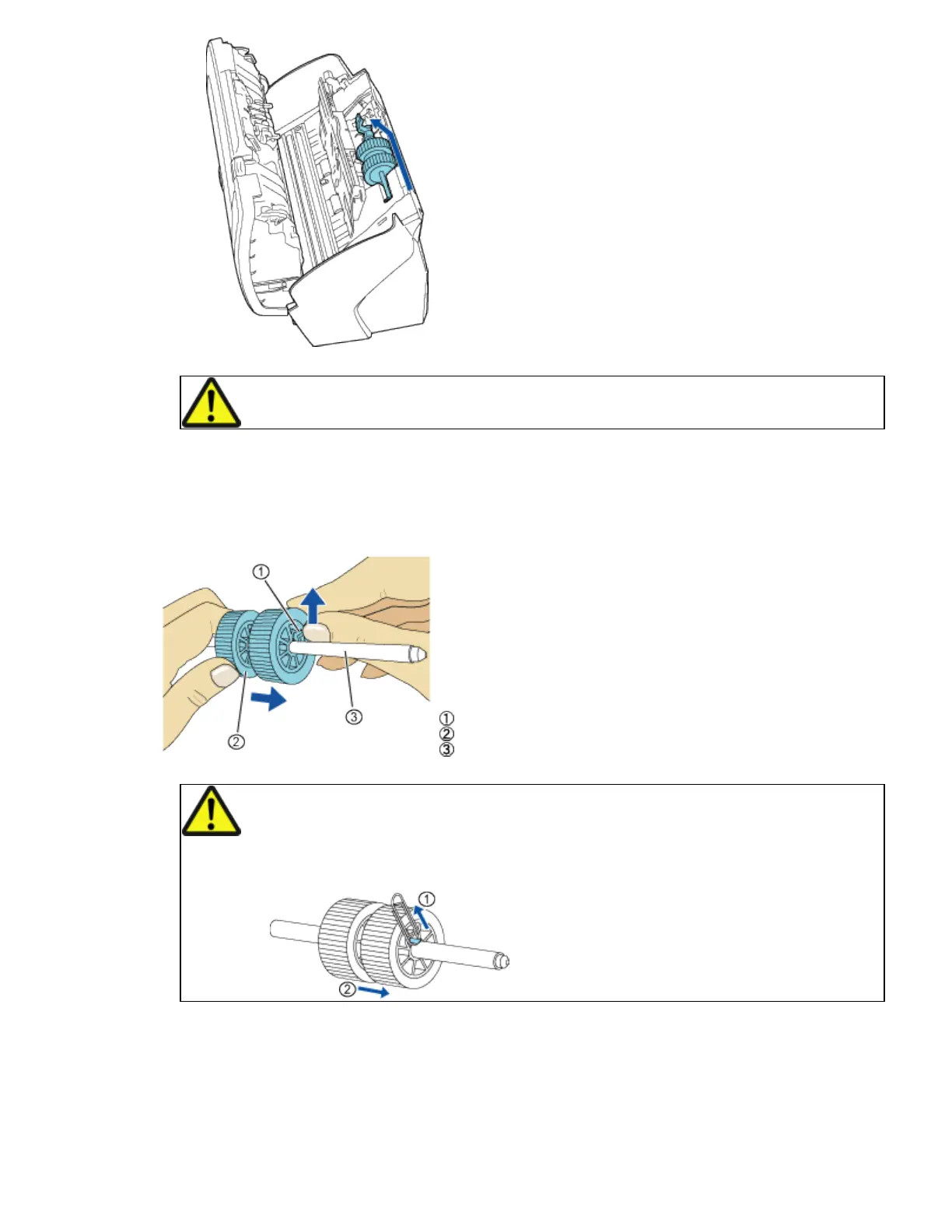 ①
③
②
①
②
③
①
②