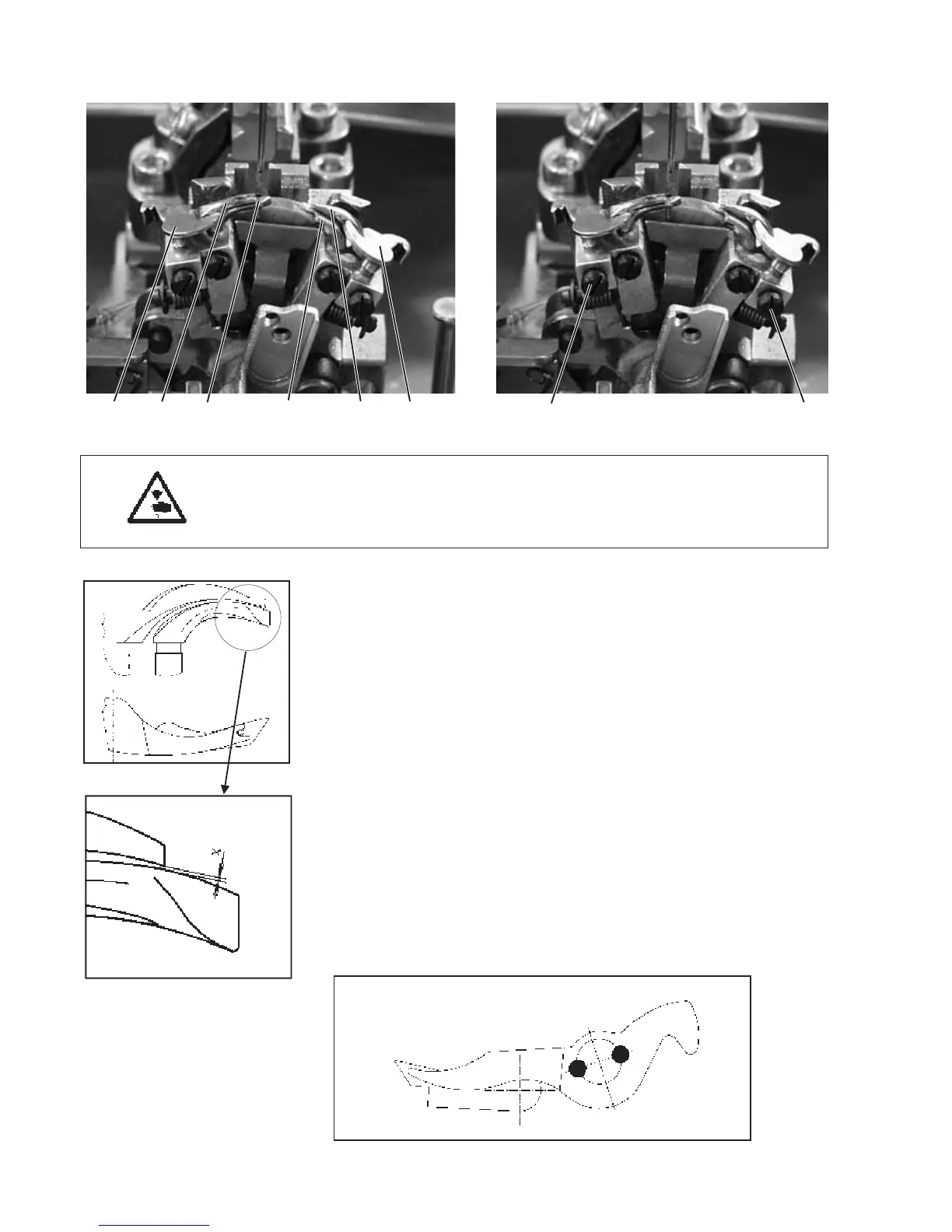 X