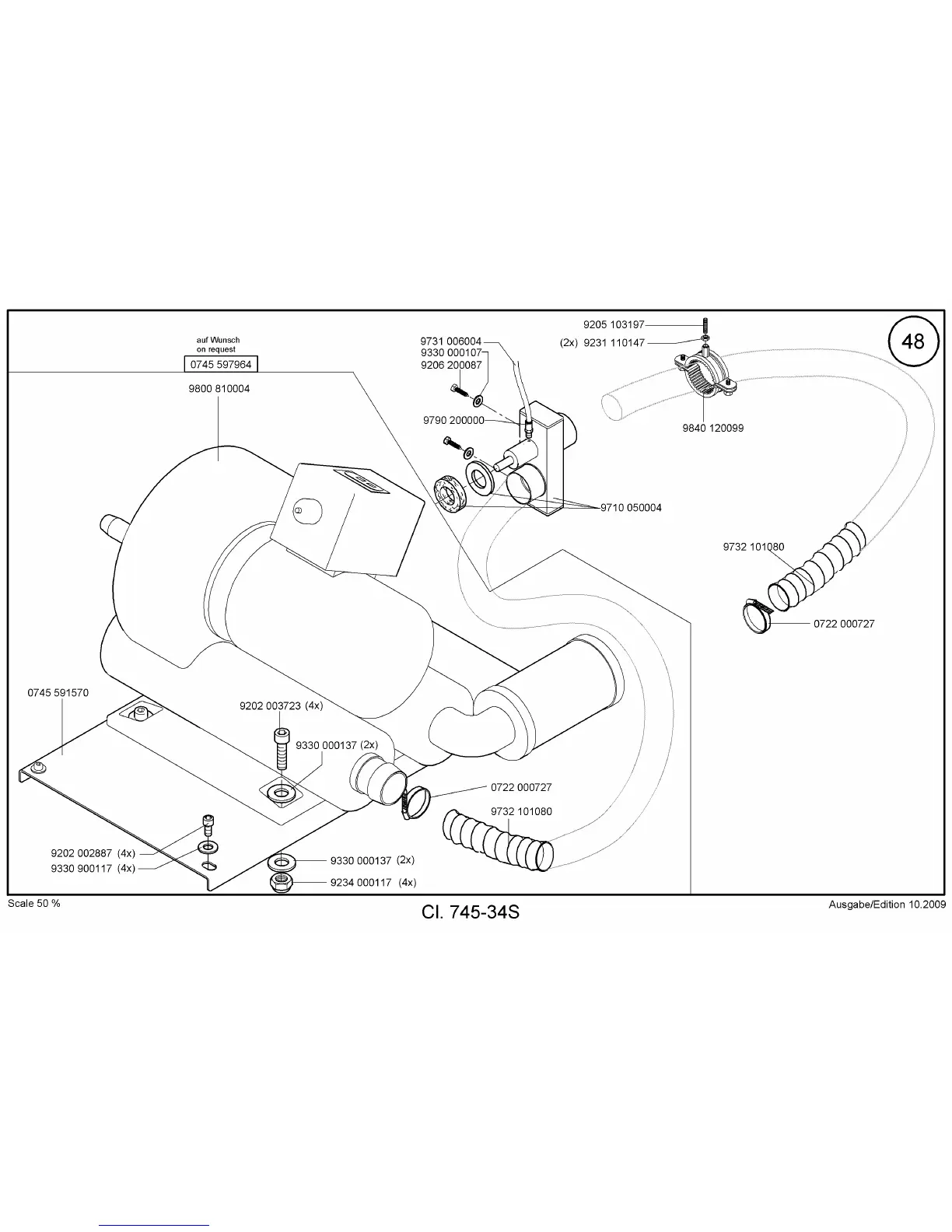 48

auf Wunsch
on request
0745 597964

9800 810004

9731 006004
9330 000107
9206 200087

9790 200000

9205 103197
(2x) 9231 110147

9840 120099

9710 050004

9732 101080

0722 000727

0745 591570

9202 003723 (4x)

9330 000137 (2x)

0722 000727

9732 101080

9202 002887 (4x)
9330 900117 (4x)

9330 000137 (2x)
9234 000117 (4x)

Scale 50 %
Cl. 745-34S
Ausgabe/Edition 10.2009