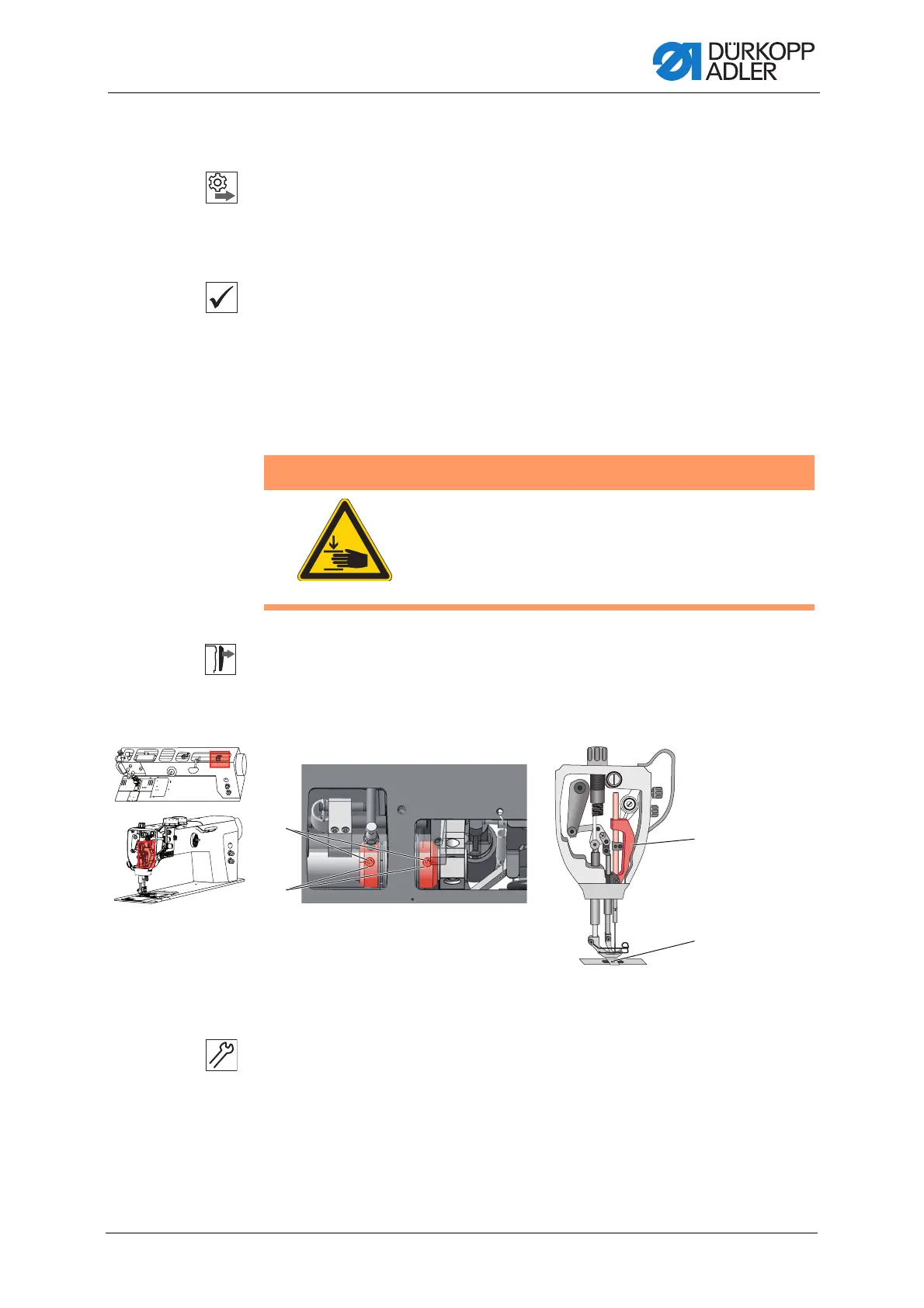 DÜRKOPP ADLER