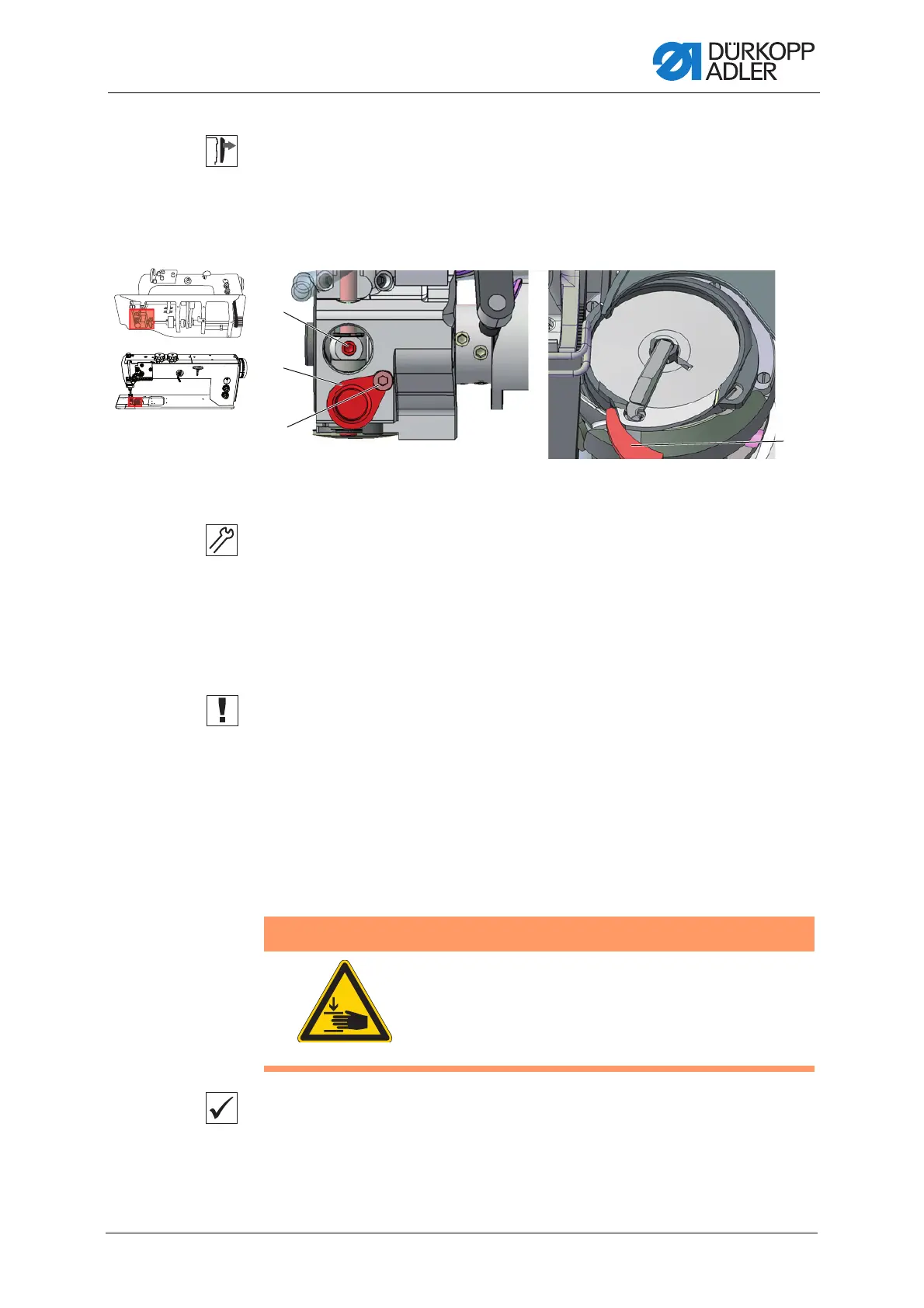 DÜRKOPP ADLER