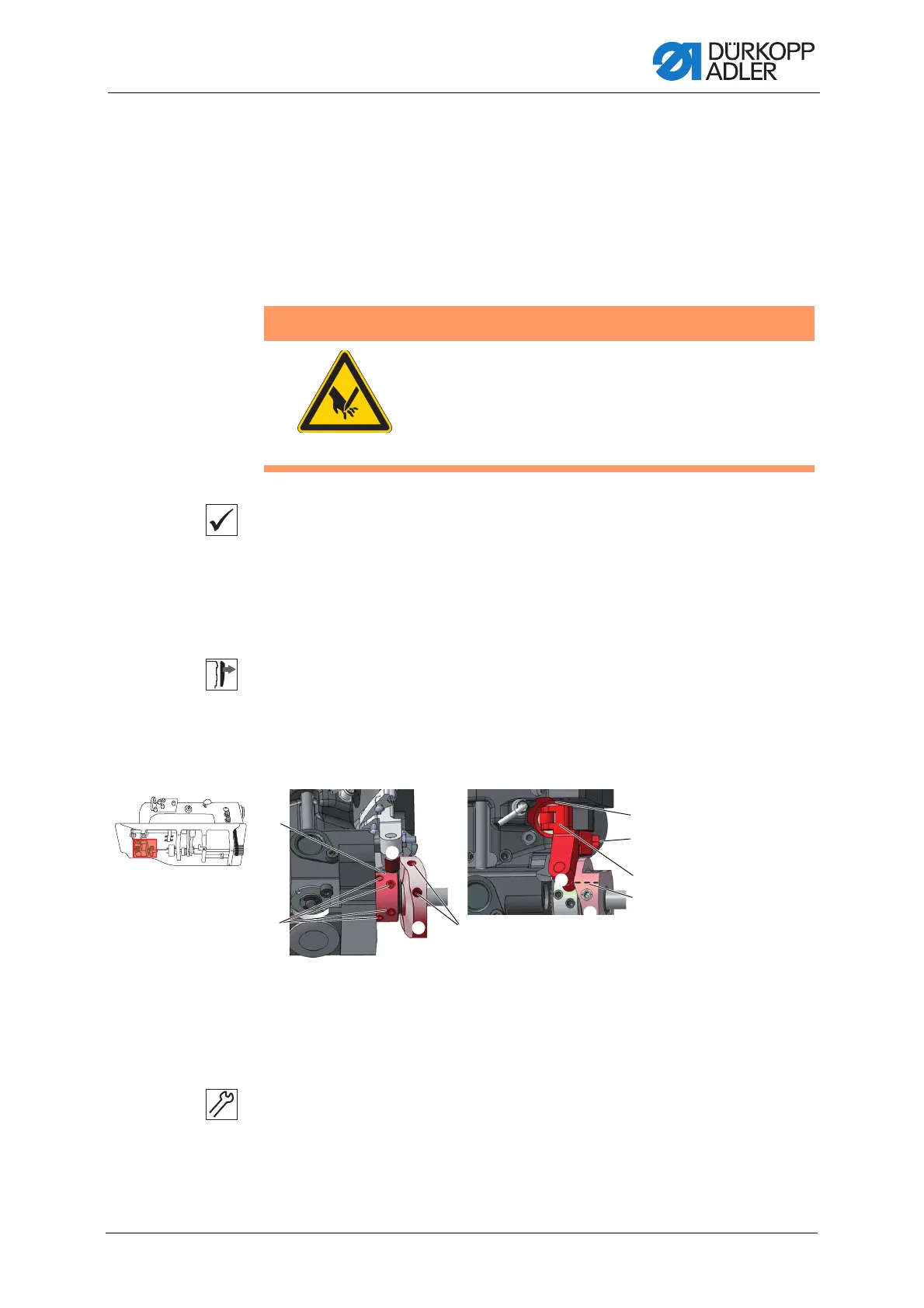 DÜRKOPP ADLER