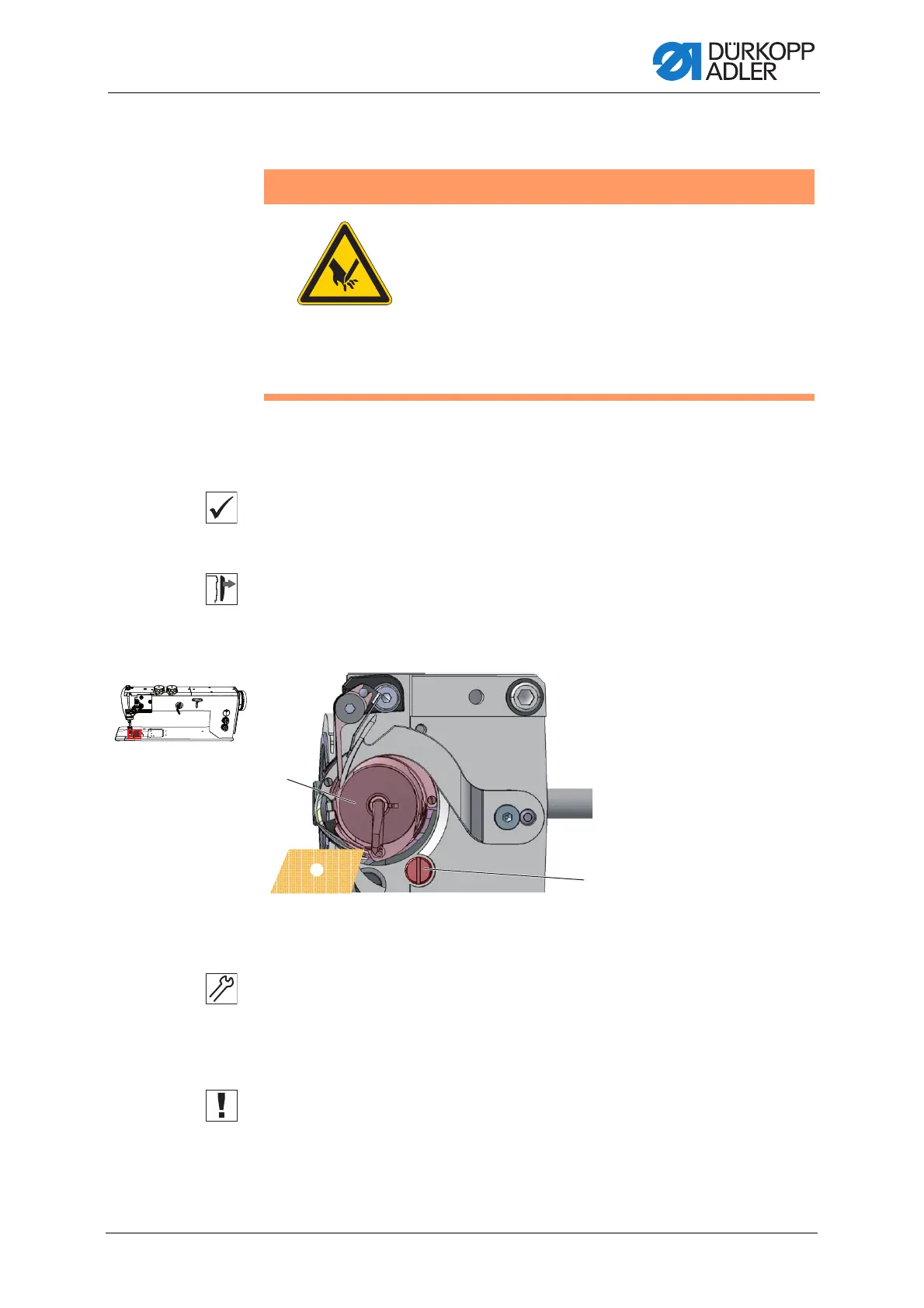 DÜRKOPP ADLER