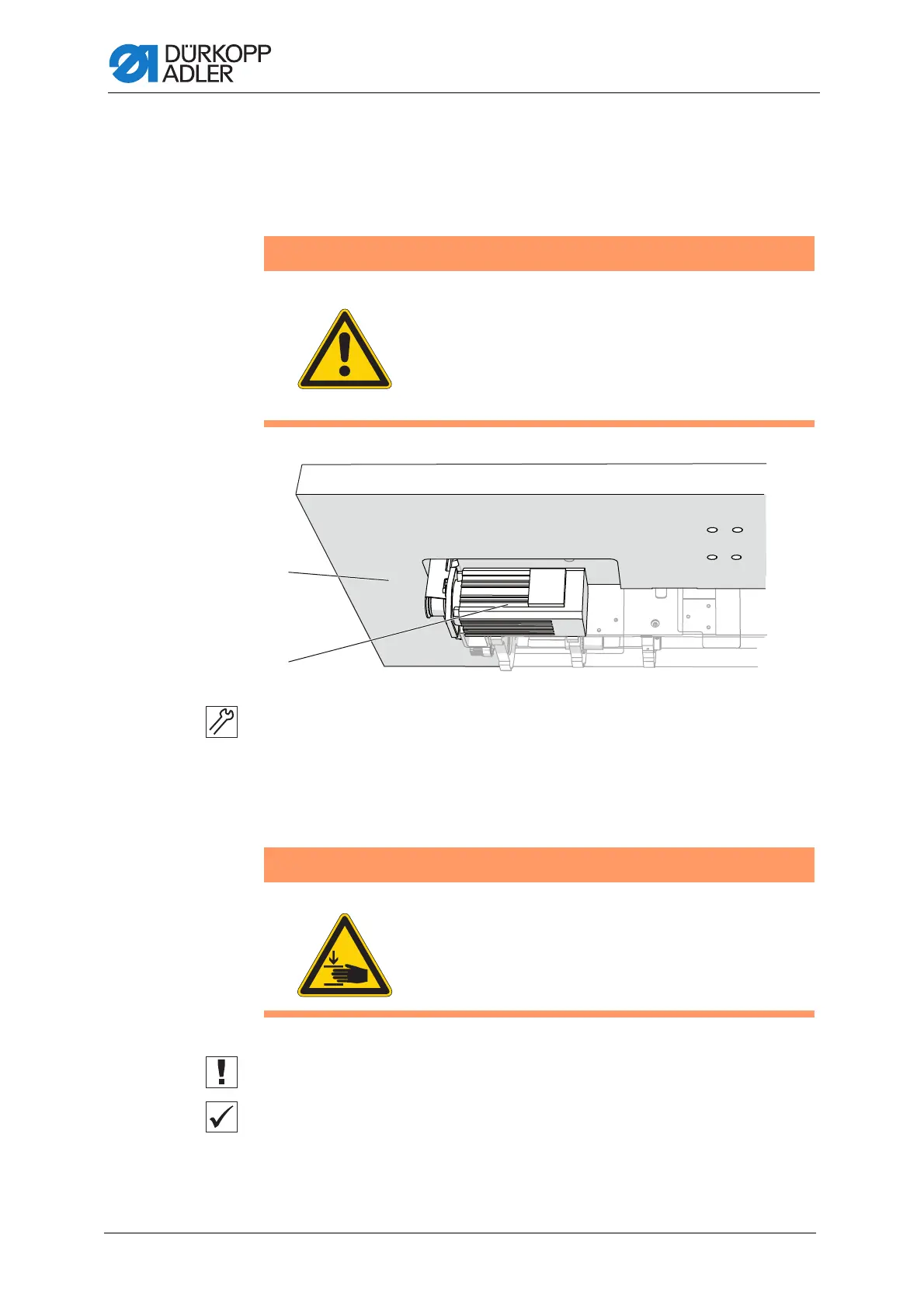 DÜRKOPP ADLER