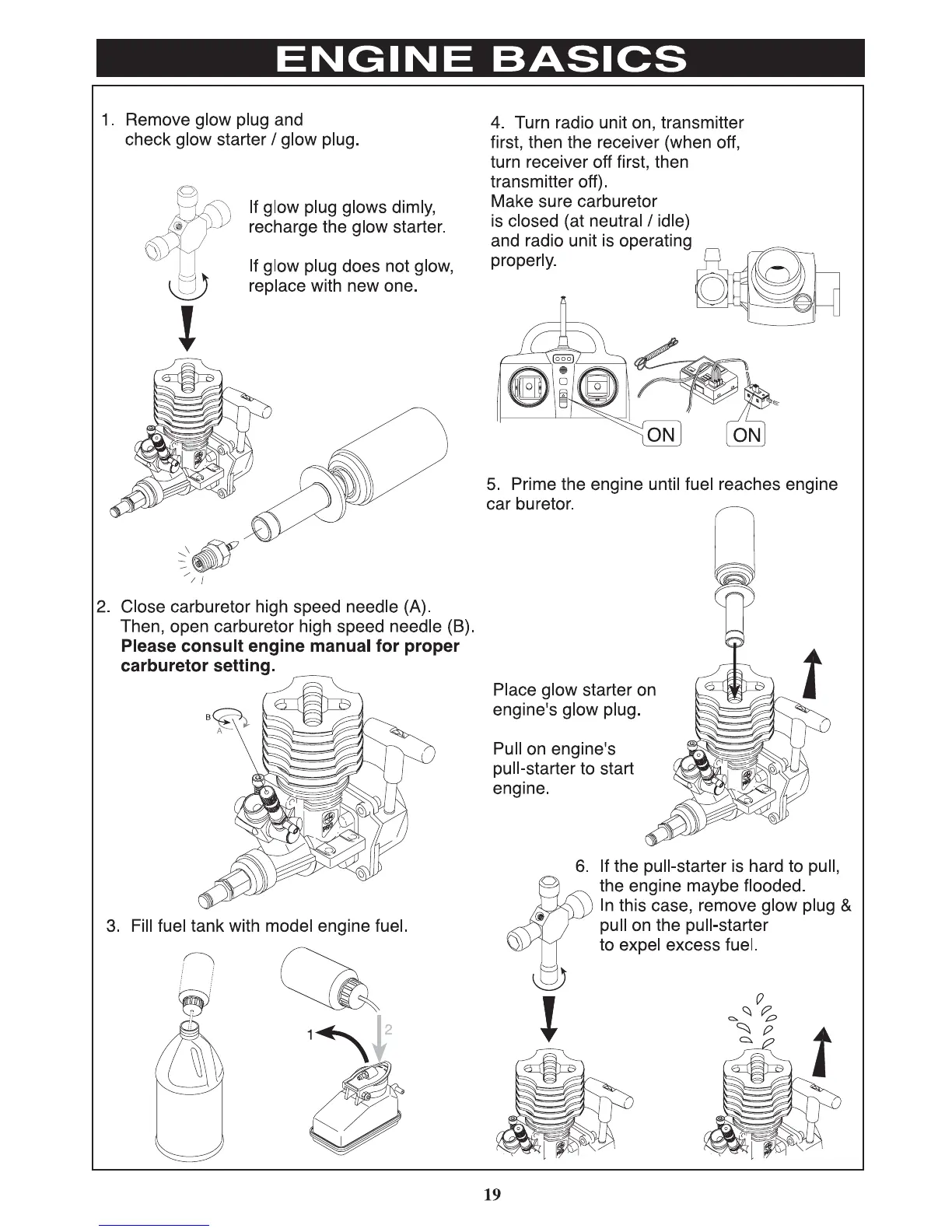 ENGINE BASICS

1. Remove glow plug and check glow starter / glow plug.

If glow plug glows dimly, recharge the glow starter.

If glow plug does not glow, replace with new one.

2. Close carburetor high speed needle (A). Then, open carburetor high speed needle (B). **Please consult engine manual for proper carburetor setting.**

B
A

3. Fill fuel tank with model engine fuel.

1
2

4. Turn radio unit on, transmitter first, then the receiver (when off, turn receiver off first, then transmitter off).
Make sure carburetor is closed (at neutral / idle) and radio unit is operating properly.

ON
ON

5. Prime the engine until fuel reaches engine car buretor.

Place glow starter on engine's glow plug.

Pull on engine's pull-starter to start engine.

6. If the pull-starter is hard to pull, the engine maybe flooded. In this case, remove glow plug & pull on the pull-starter to expel excess fuel.

19