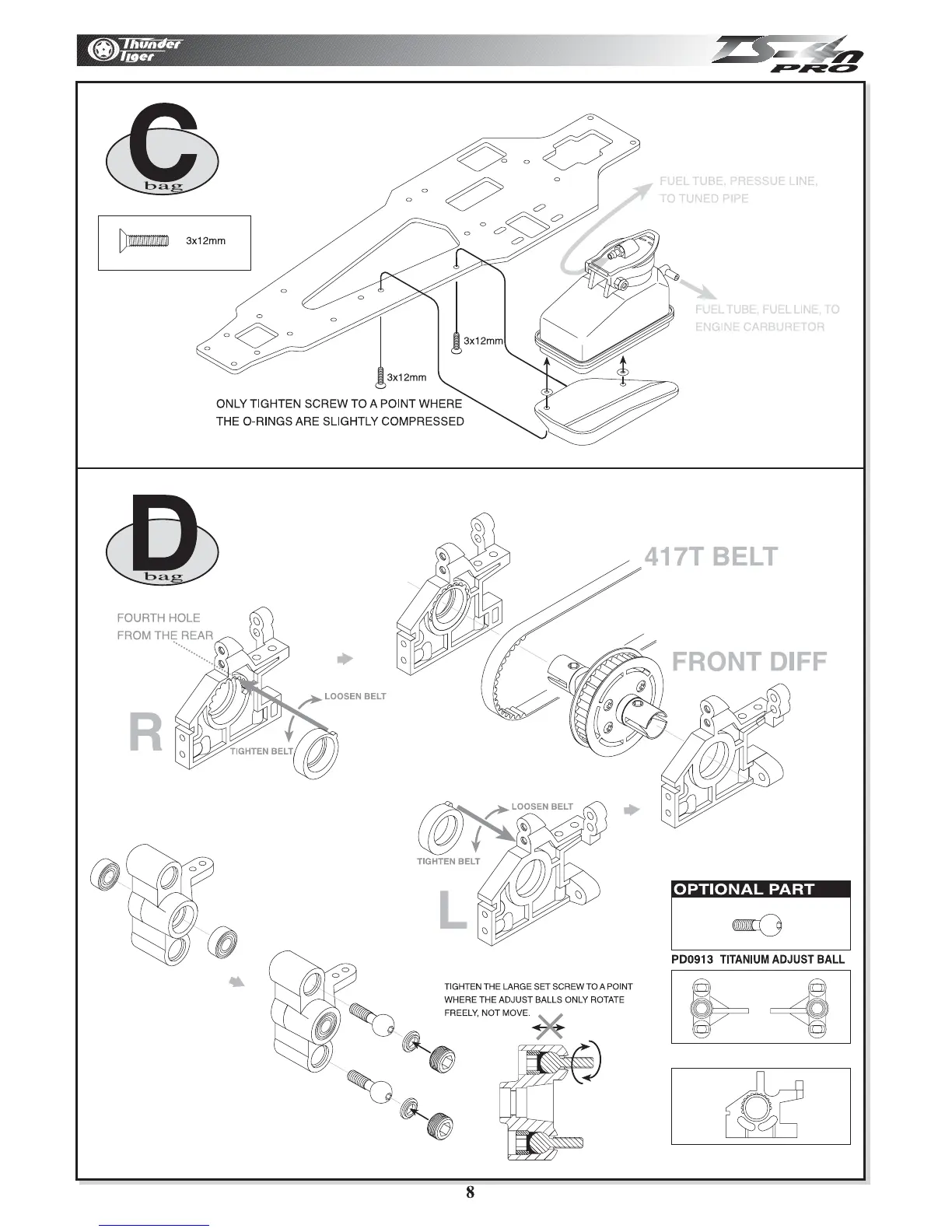 Thunder Tiger

TS-4n PRO

C bag

3x12mm

FUEL TUBE, PRESSUE LINE, TO TUNED PIPE

FUEL TUBE, FUEL LINE, TO ENGINE CARBURETOR

3x12mm

3x12mm

ONLY TIGHTEN SCREW TO A POINT WHERE THE O-RINGS ARE SLIGHTLY COMPRESSED

D bag

417T BELT

FOURTH HOLE FROM THE REAR

FRONT DIFF

LOOSEN BELT

R

TIGHTEN BELT

LOOSEN BELT

TIGHTEN BELT

L

OPTIONAL PART

PD0913 TITANIUM ADJUST BALL

TIGHTEN THE LARGE SET SCREW TO A POINT WHERE THE ADJUST BALLS ONLY ROTATE FREELY, NOT MOVE.

8