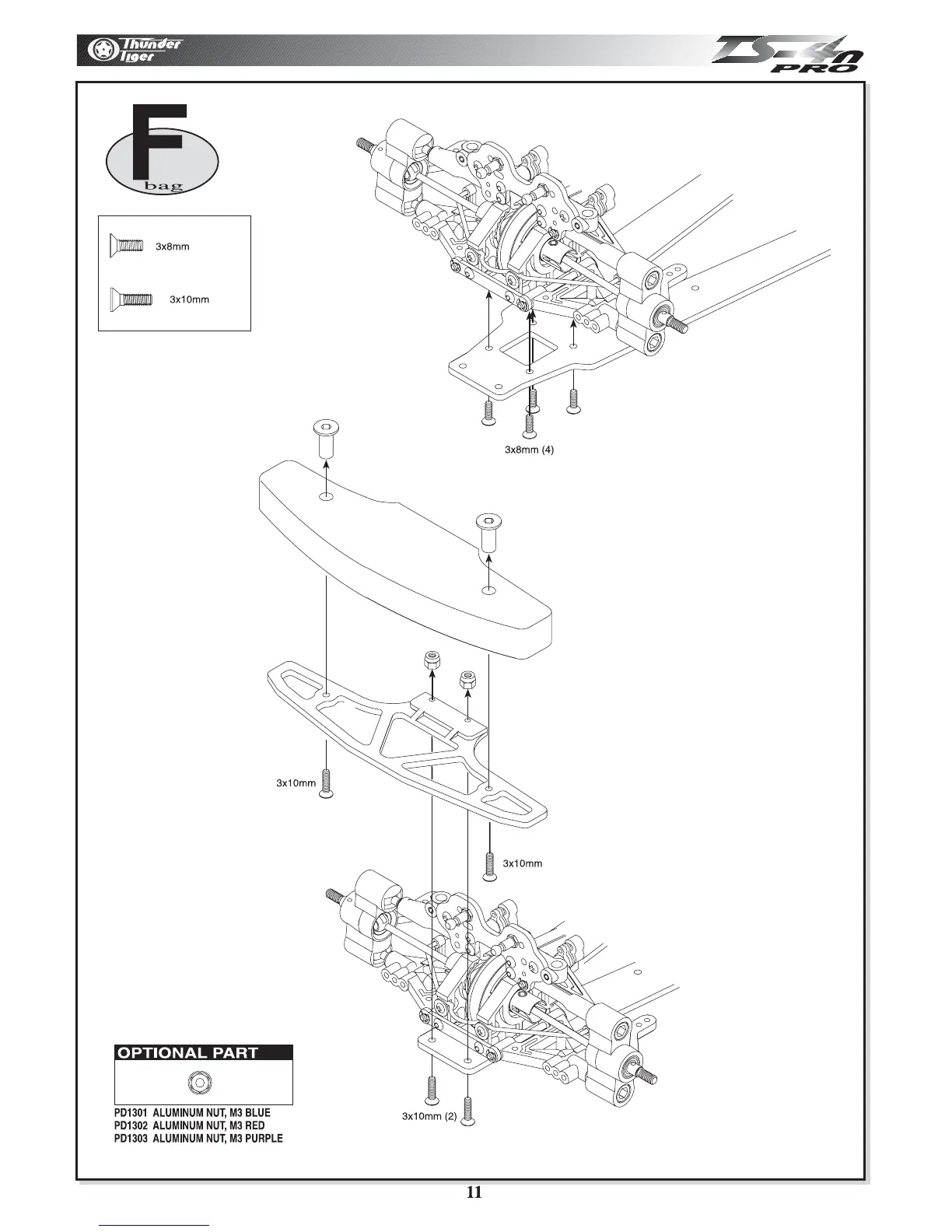 Thunder Tiger

TS-4n PRO

F
bag

3x8mm

3x10mm

3x8mm (4)

3x10mm

3x10mm

3x10mm (2)

OPTIONAL PART

PD1301 ALUMINUM NUT, M3 BLUE
PD1302 ALUMINUM NUT, M3 RED
PD1303 ALUMINUM NUT, M3 PURPLE

11