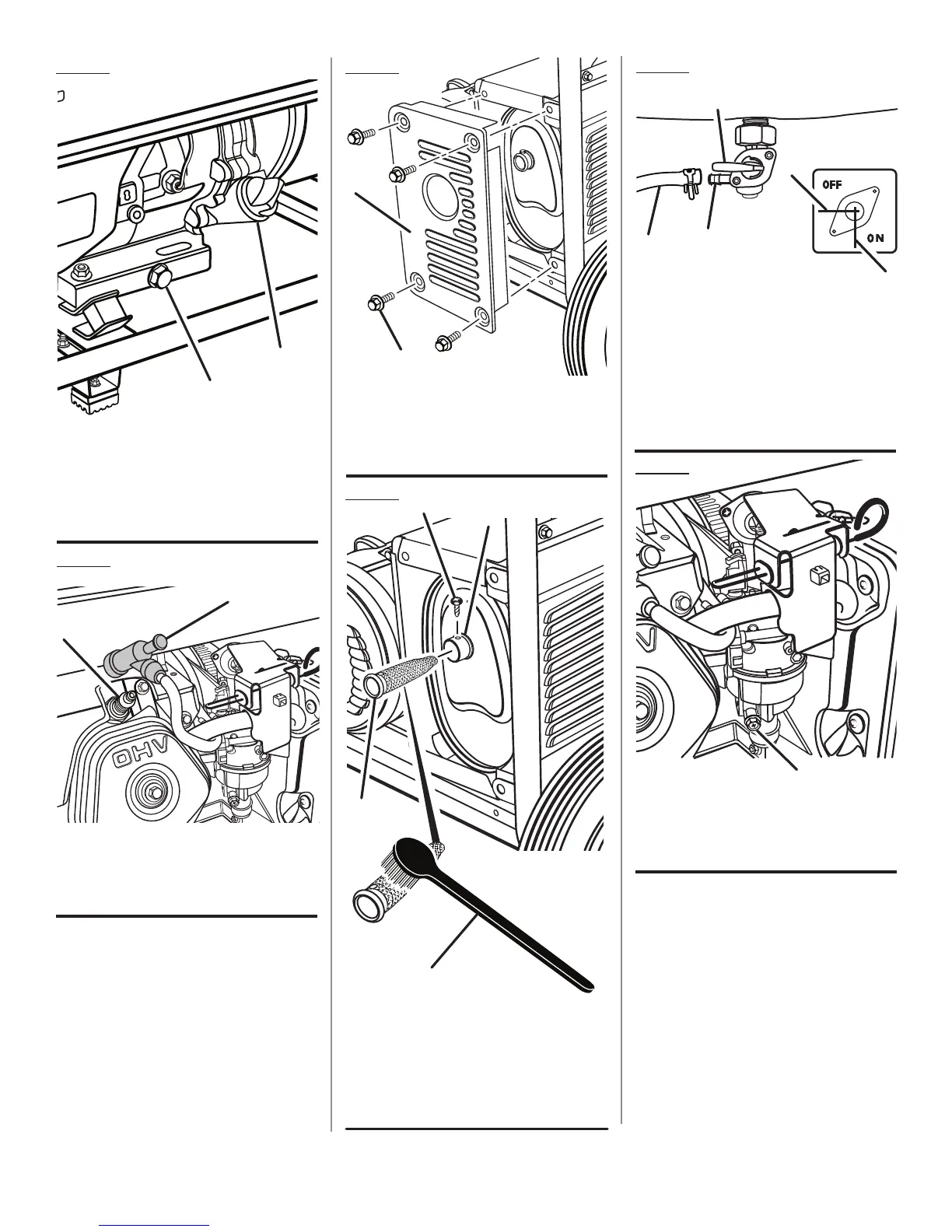 OHV

OFF

ON