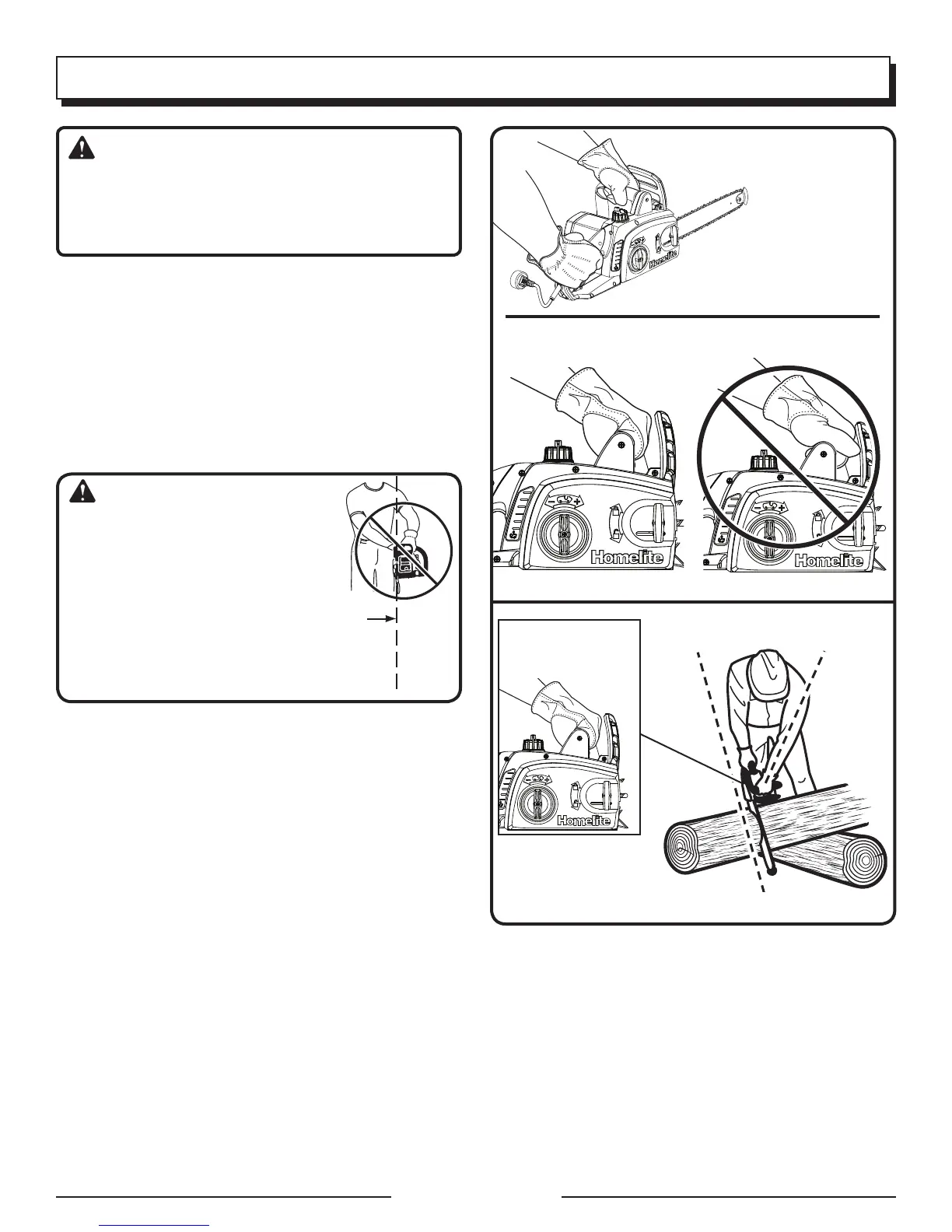 Homelite

Homelite

Homelite

Homelite