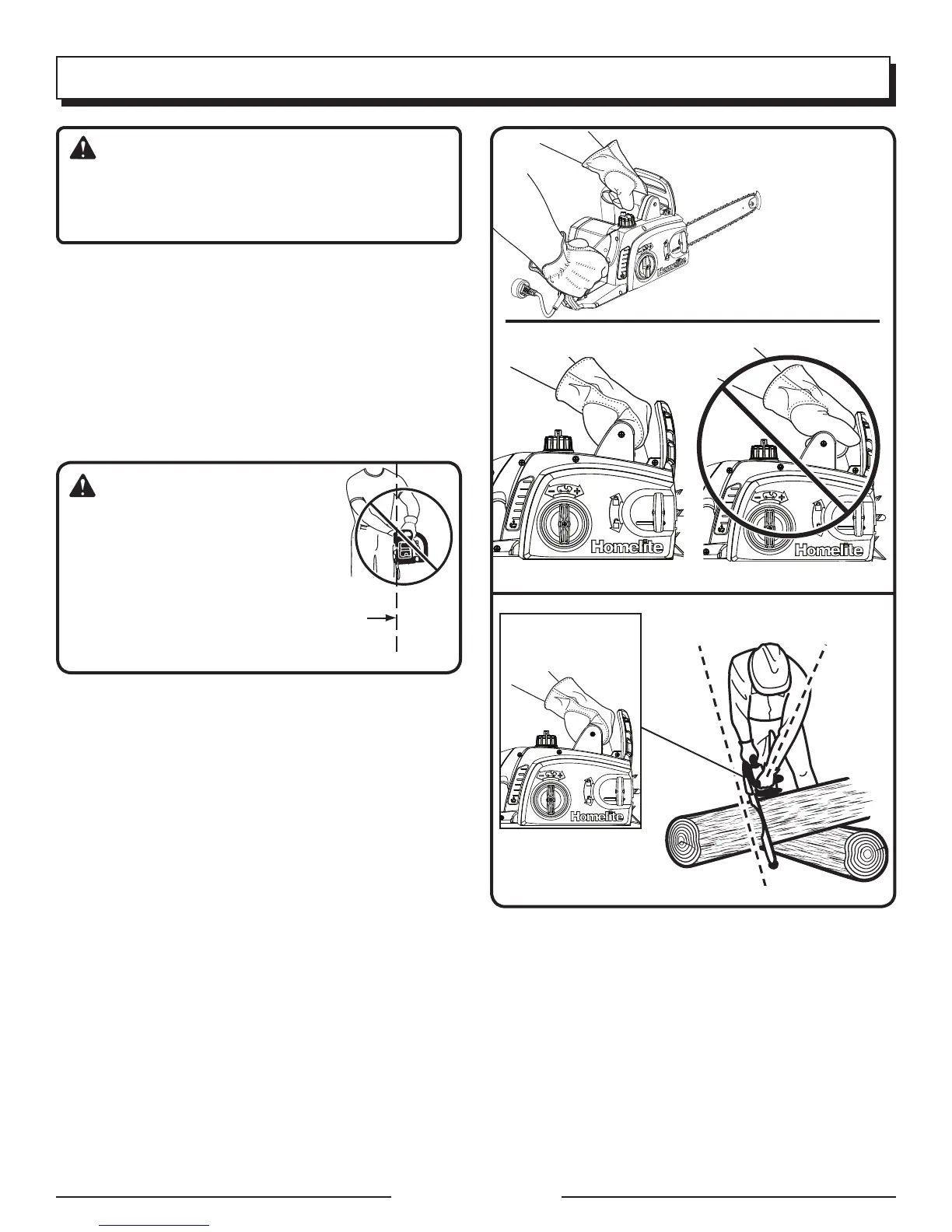 Homelite

Homelite

Homelite

Homelite