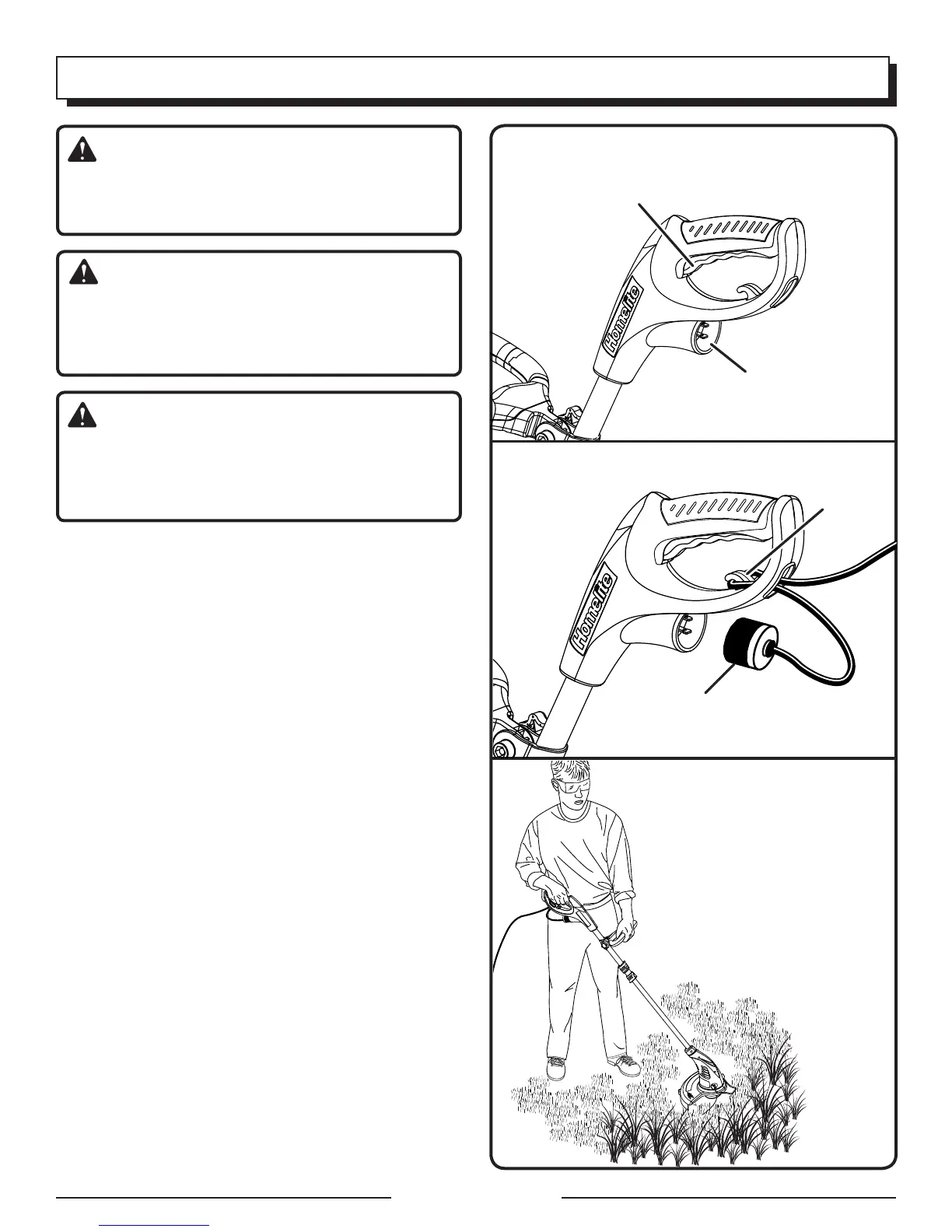 Homelite

Homelite