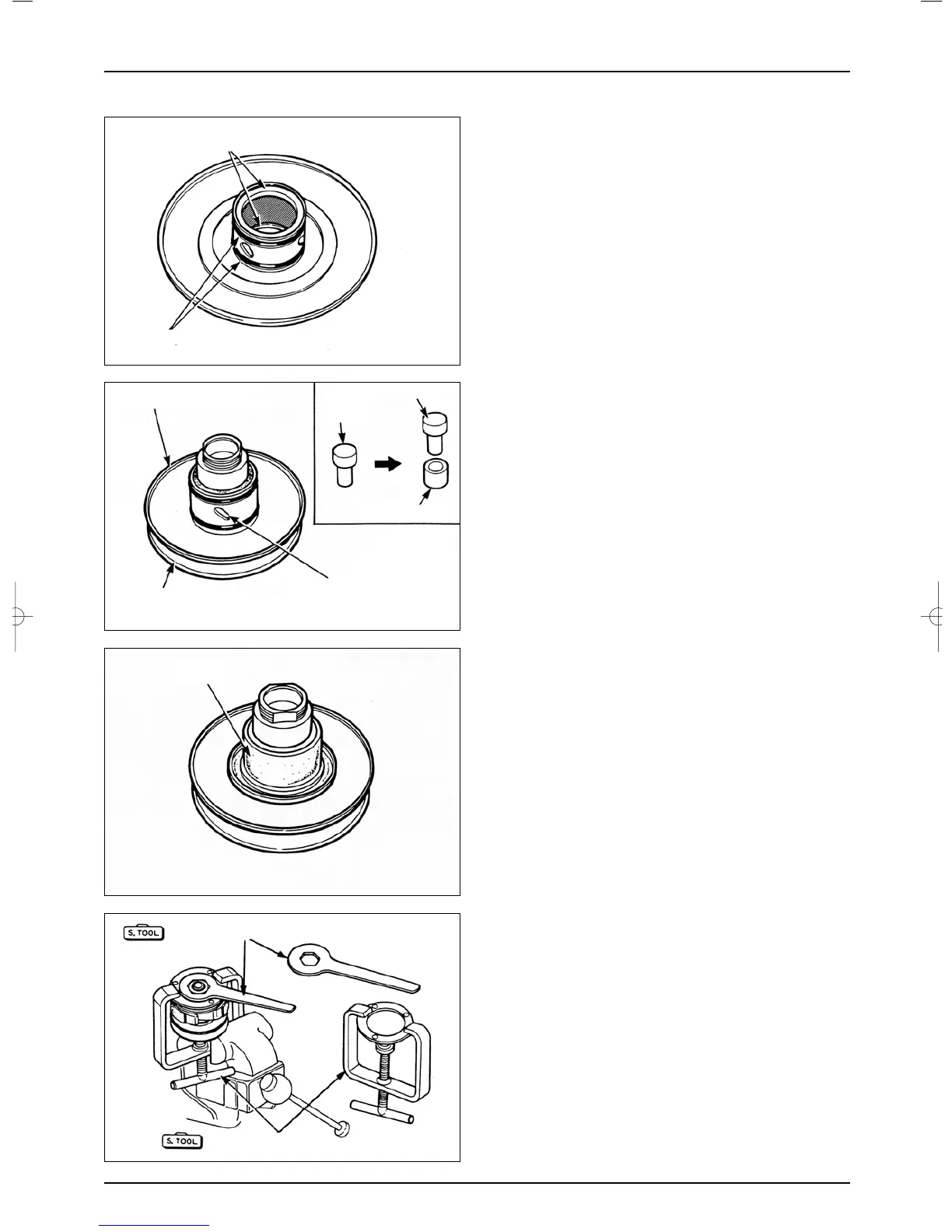 S. TOOL

S. TOOL