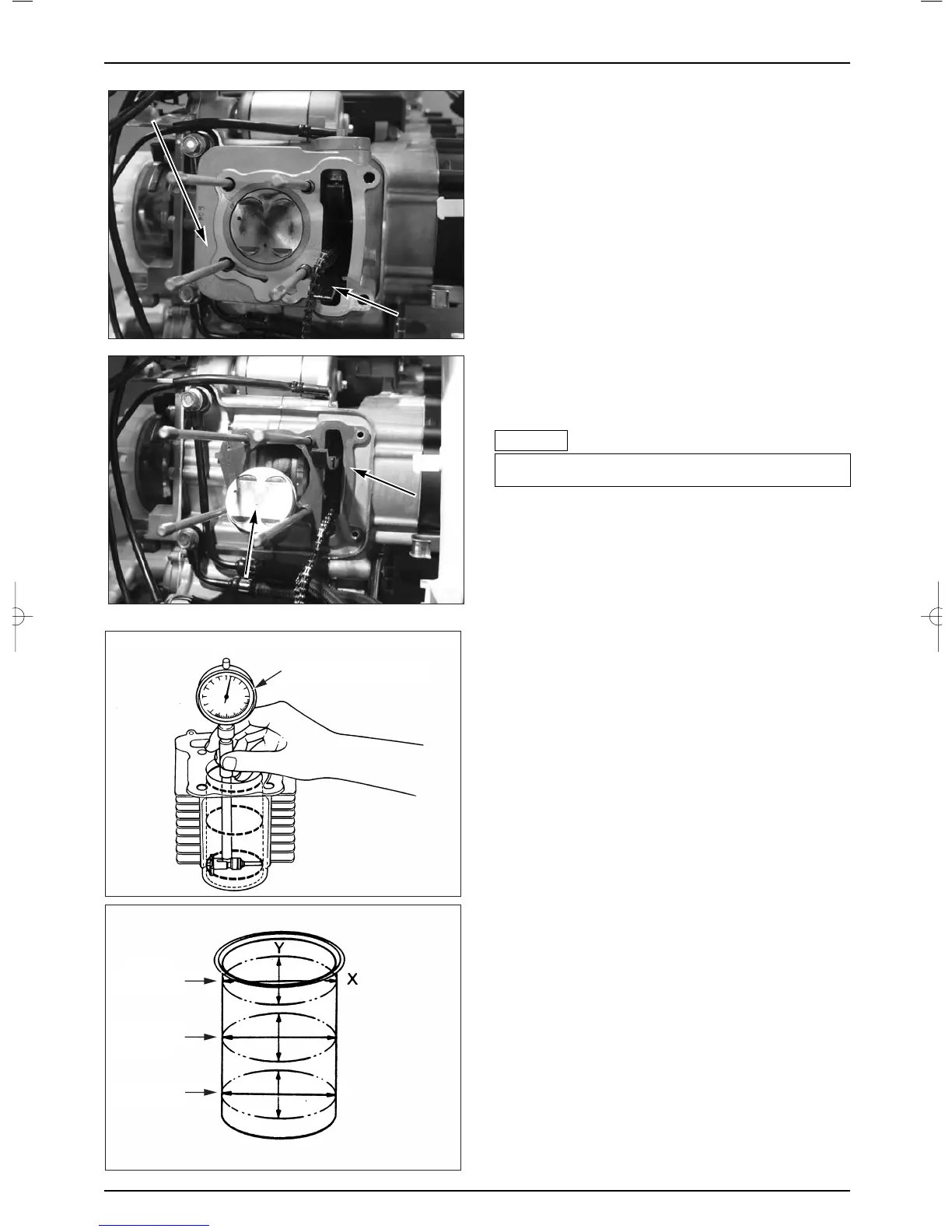 Y

X