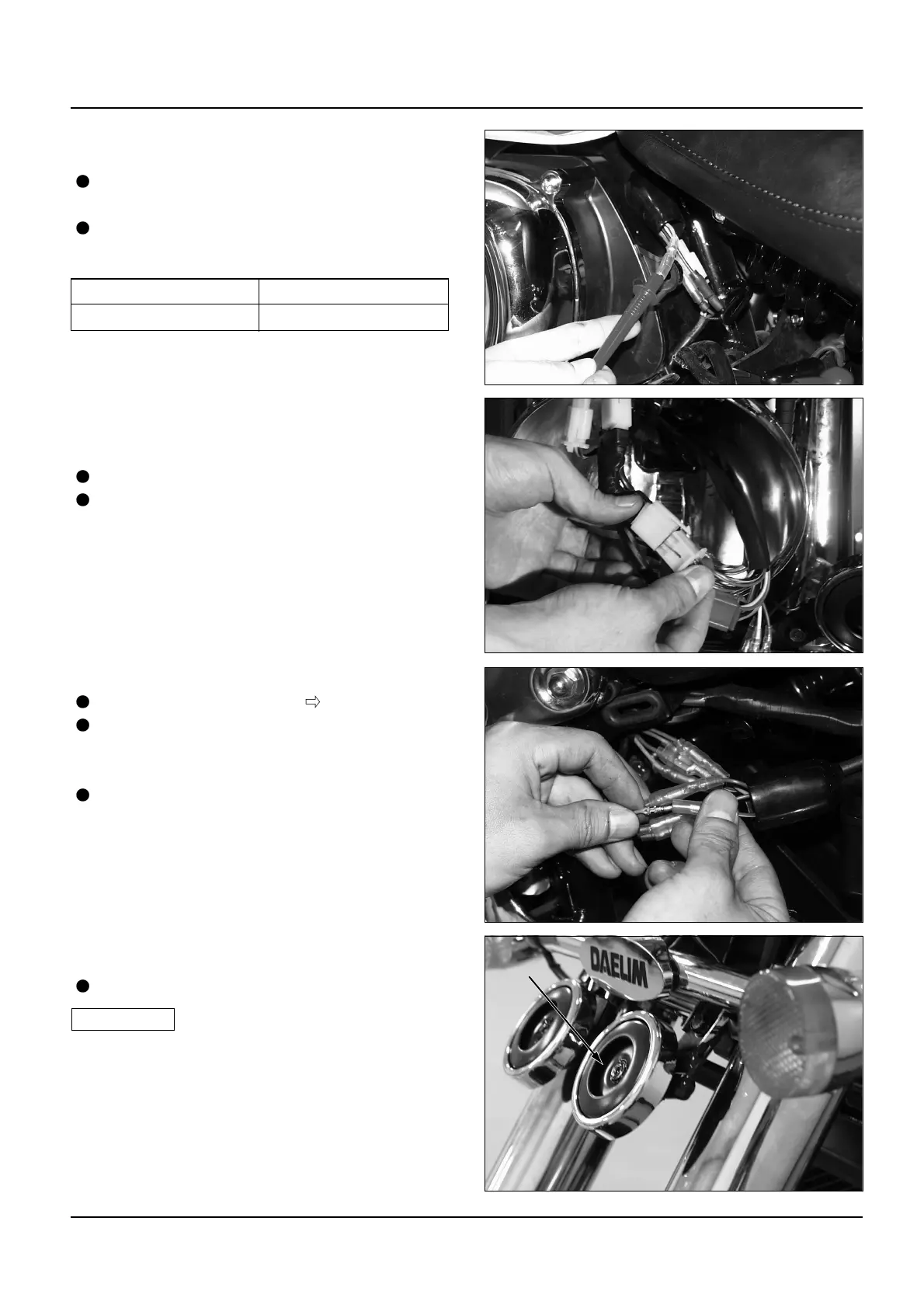 DAELIM