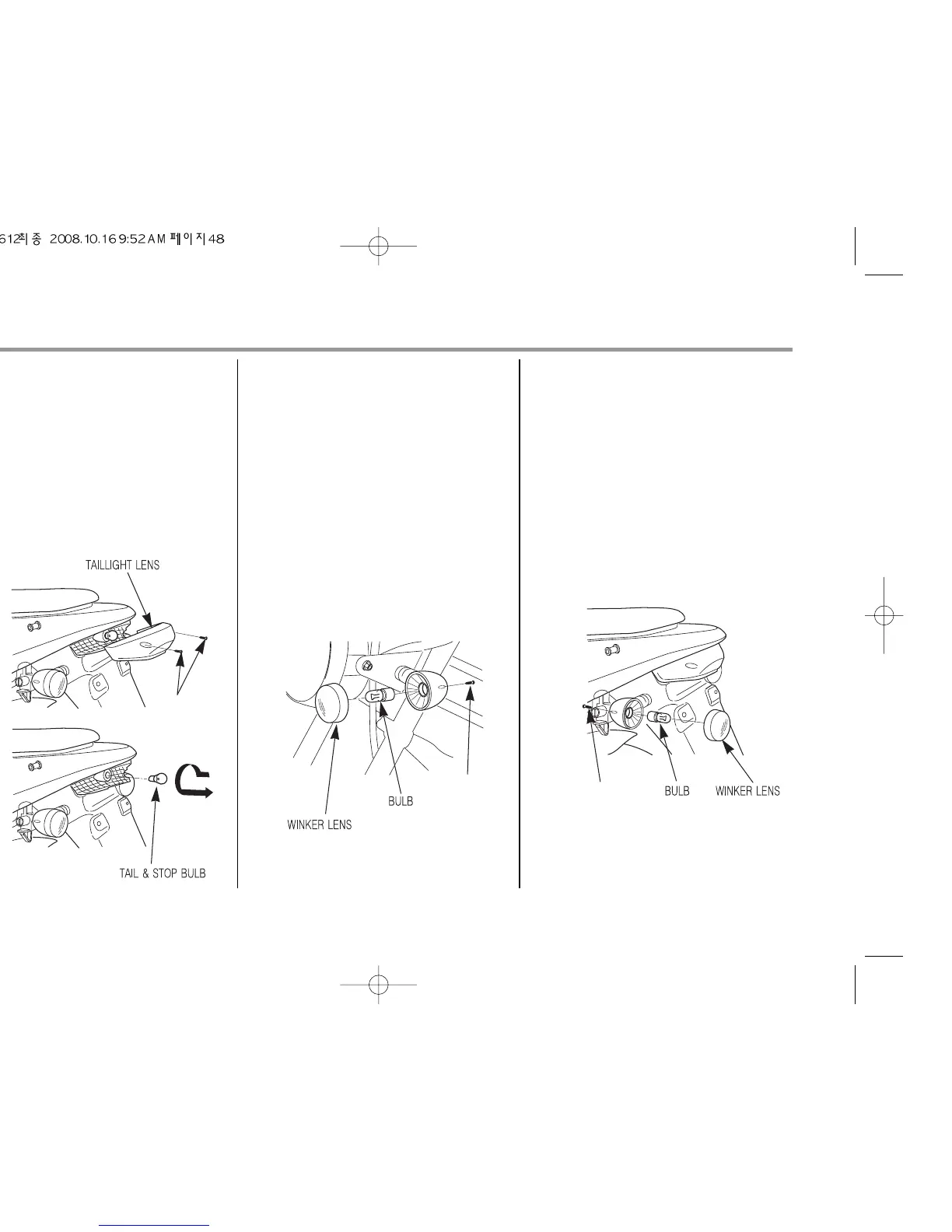 612최종 2008.10.16 9:52 AM 페이지48

TAILLIGHT LENS

TAIL & STOP BULB

BULB

WINKER LENS

BULB

WINKER LENS