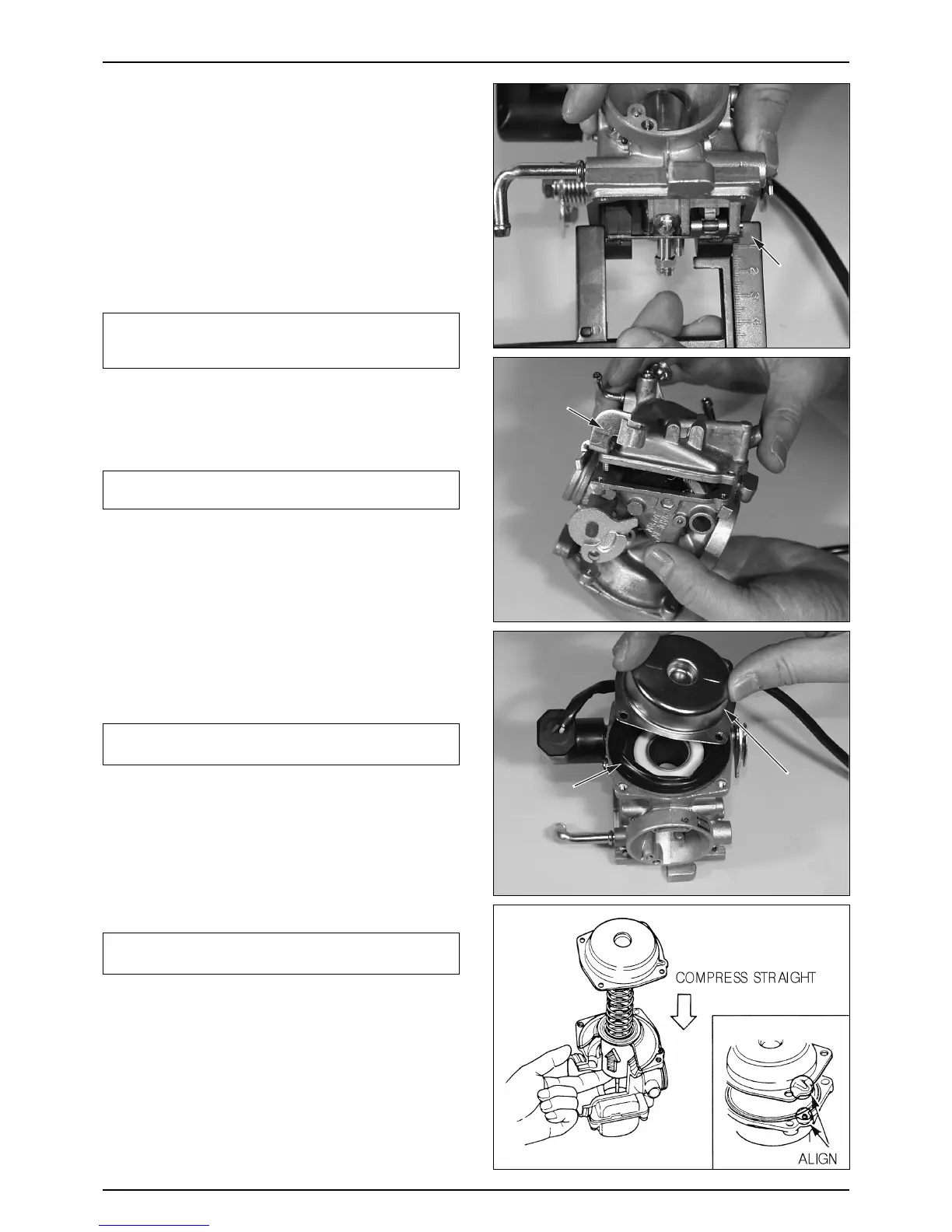 COMPRESS STRAIGHT

ALIGN