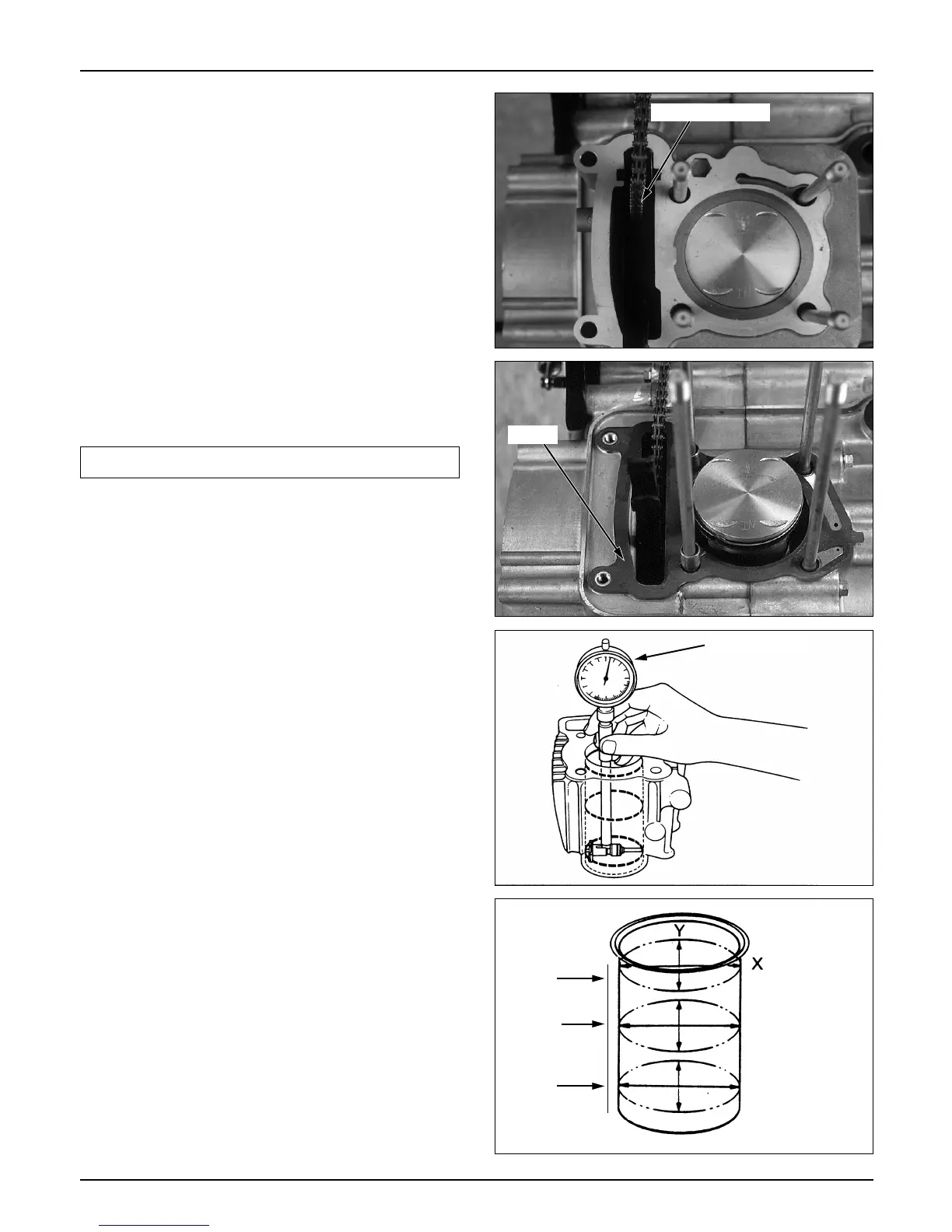 Y

X