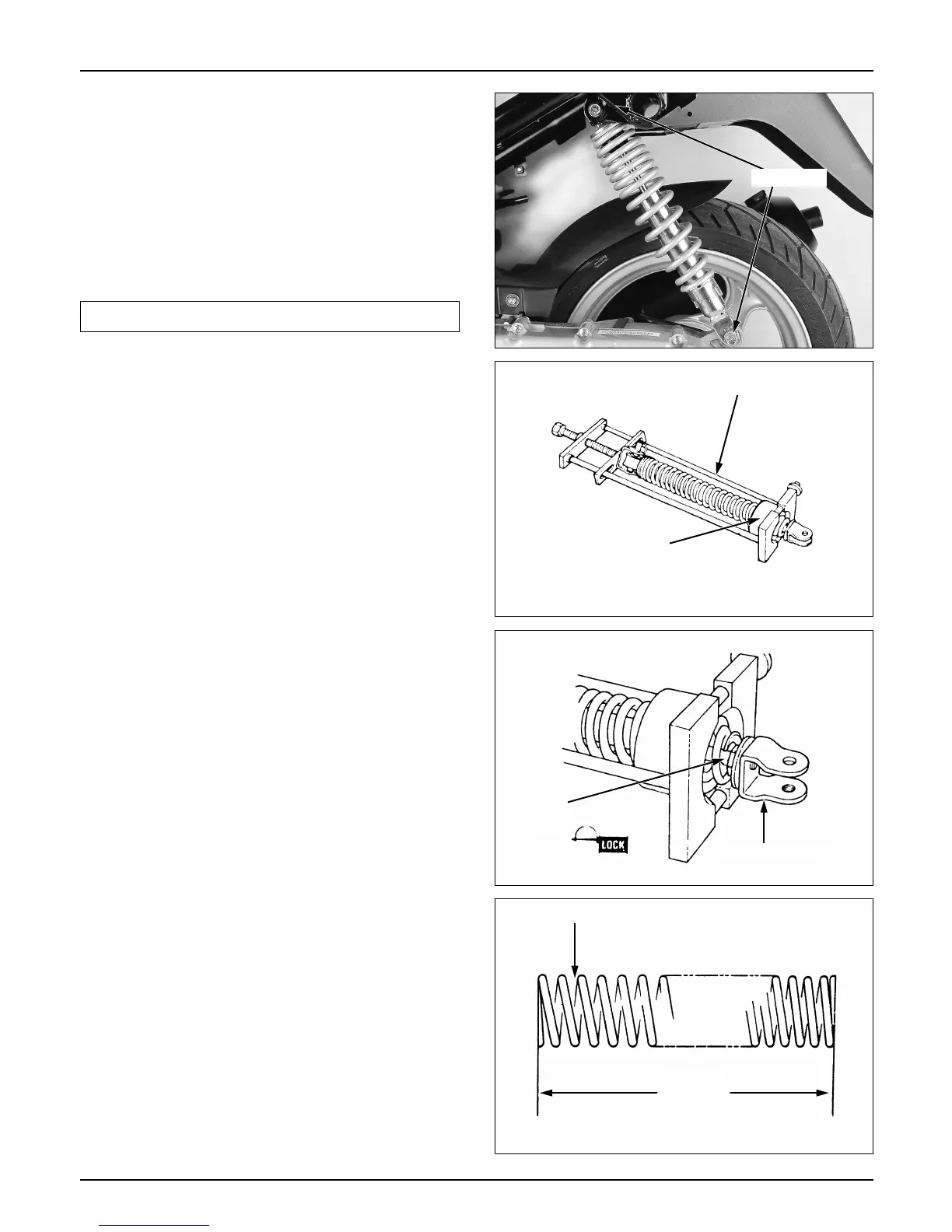 LOCK