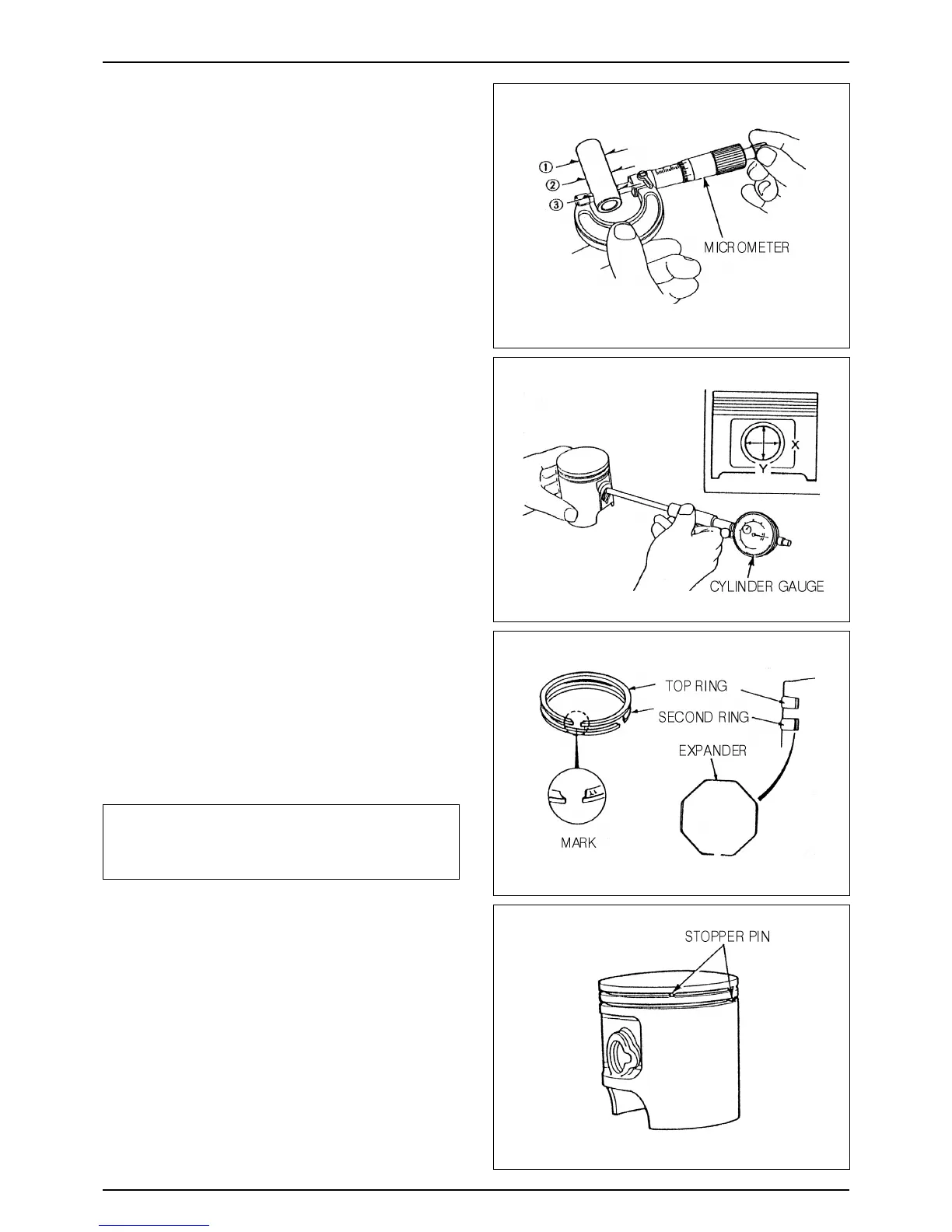 ①
②
③
MICROMETER

X
Y
CYLINDER GAUGE

TOP RING
SECOND RING
EXPANDER
MARK

STOPPER PIN