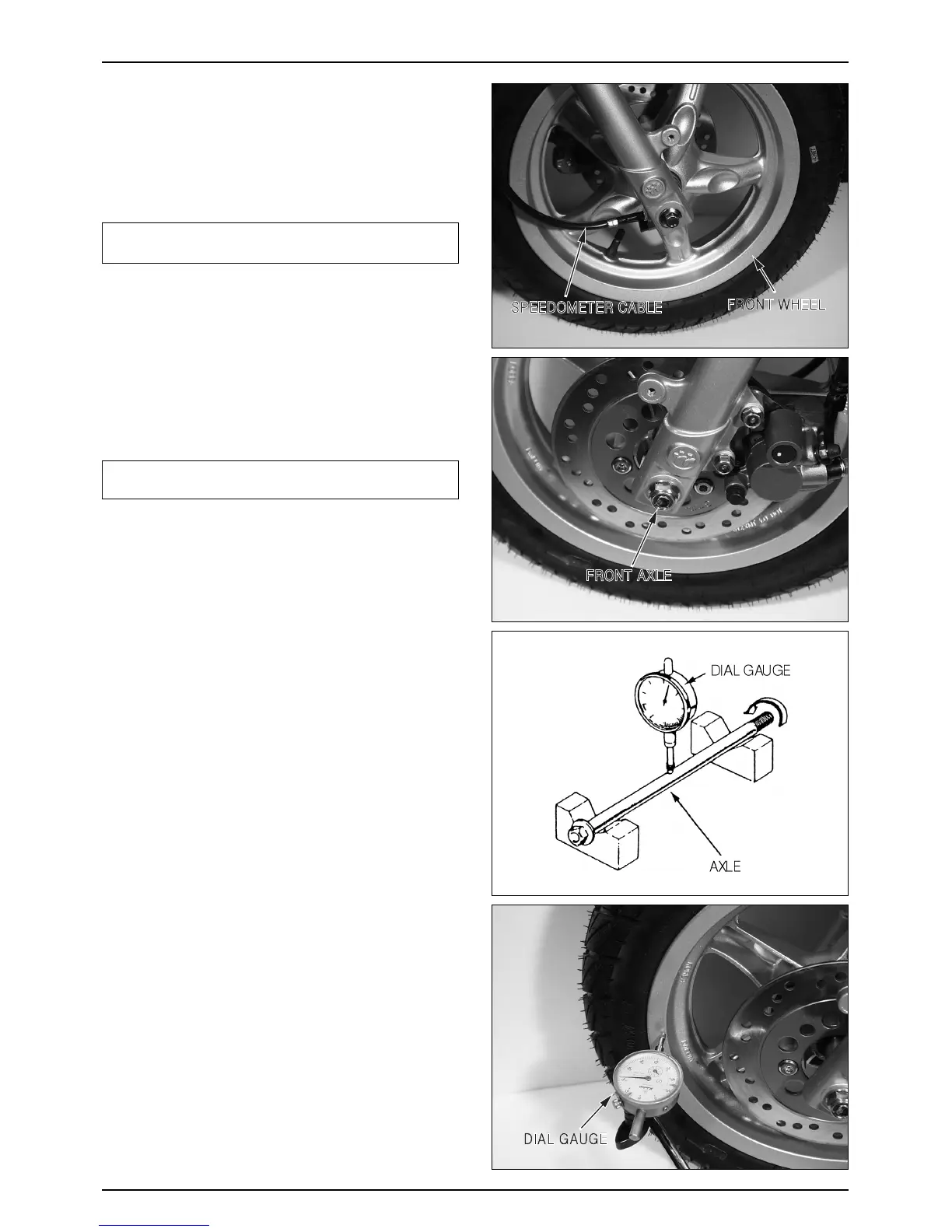 SPEEDOMETER CABLE

FRONT WHEEL

FRONT AXLE

DIAL GAUGE

AXLE

DIAL GAUGE