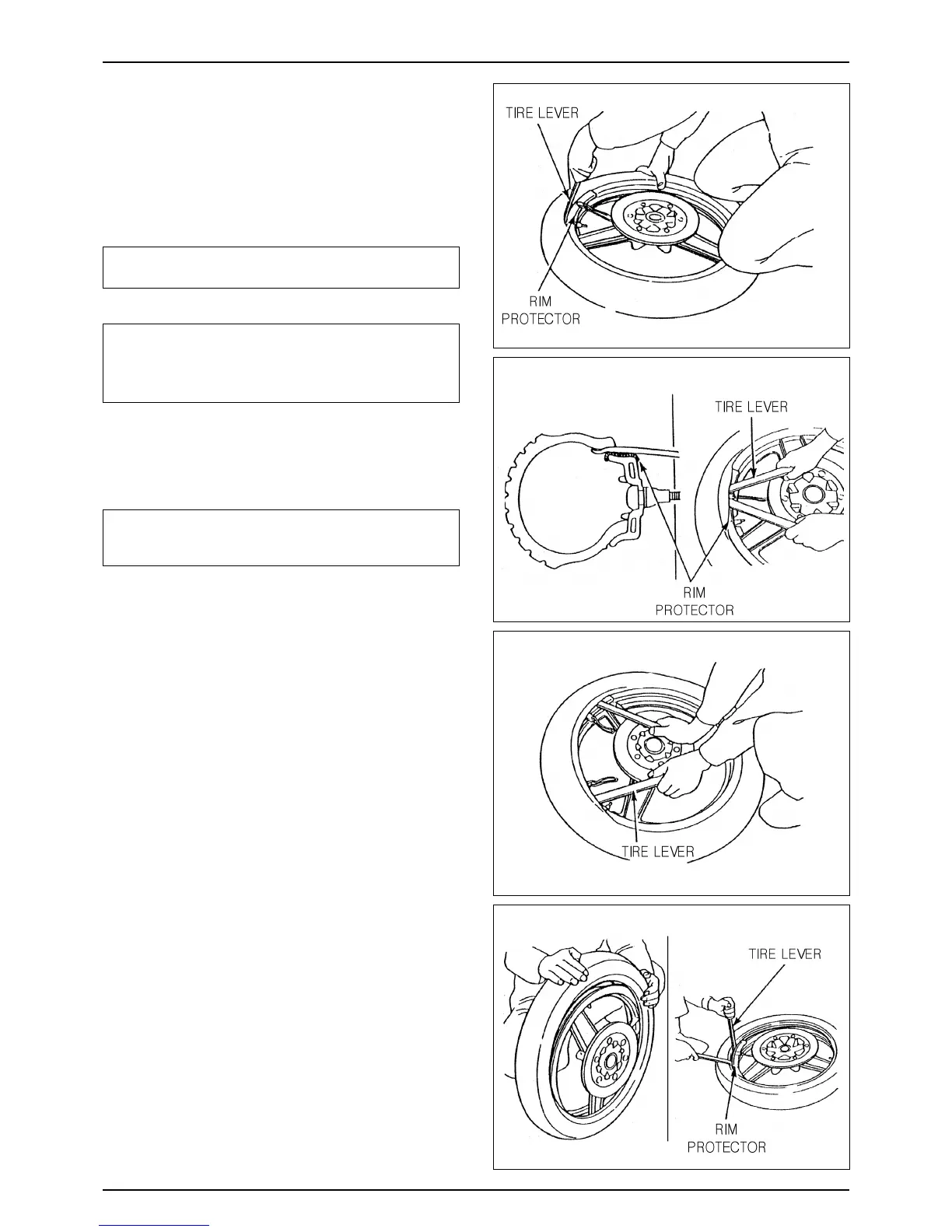 TIRE LEVER

RIM PROTECTOR

TIRE LEVER

RIM PROTECTOR

TIRE LEVER

TIRE LEVER

RIM PROTECTOR