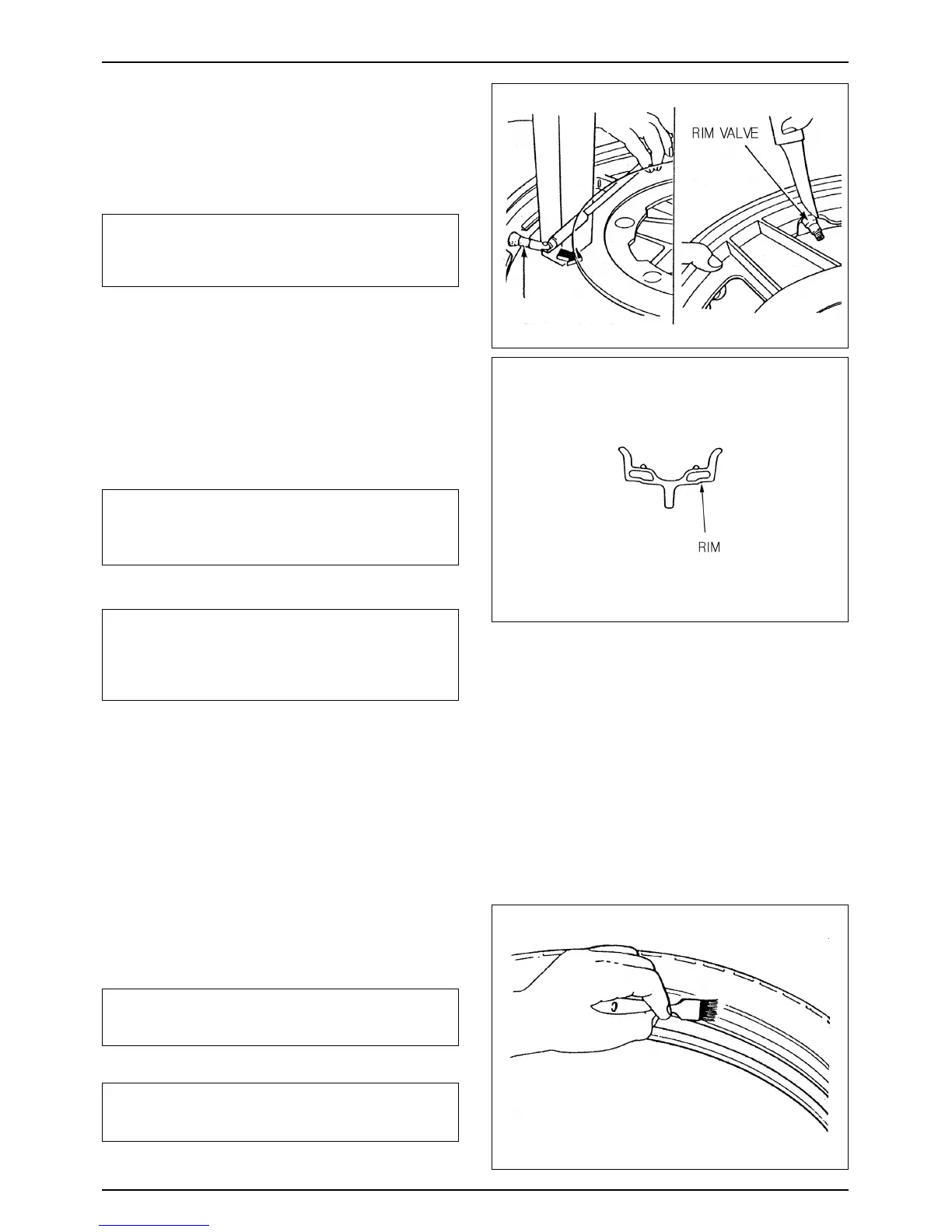 RIM VALVE

RIM