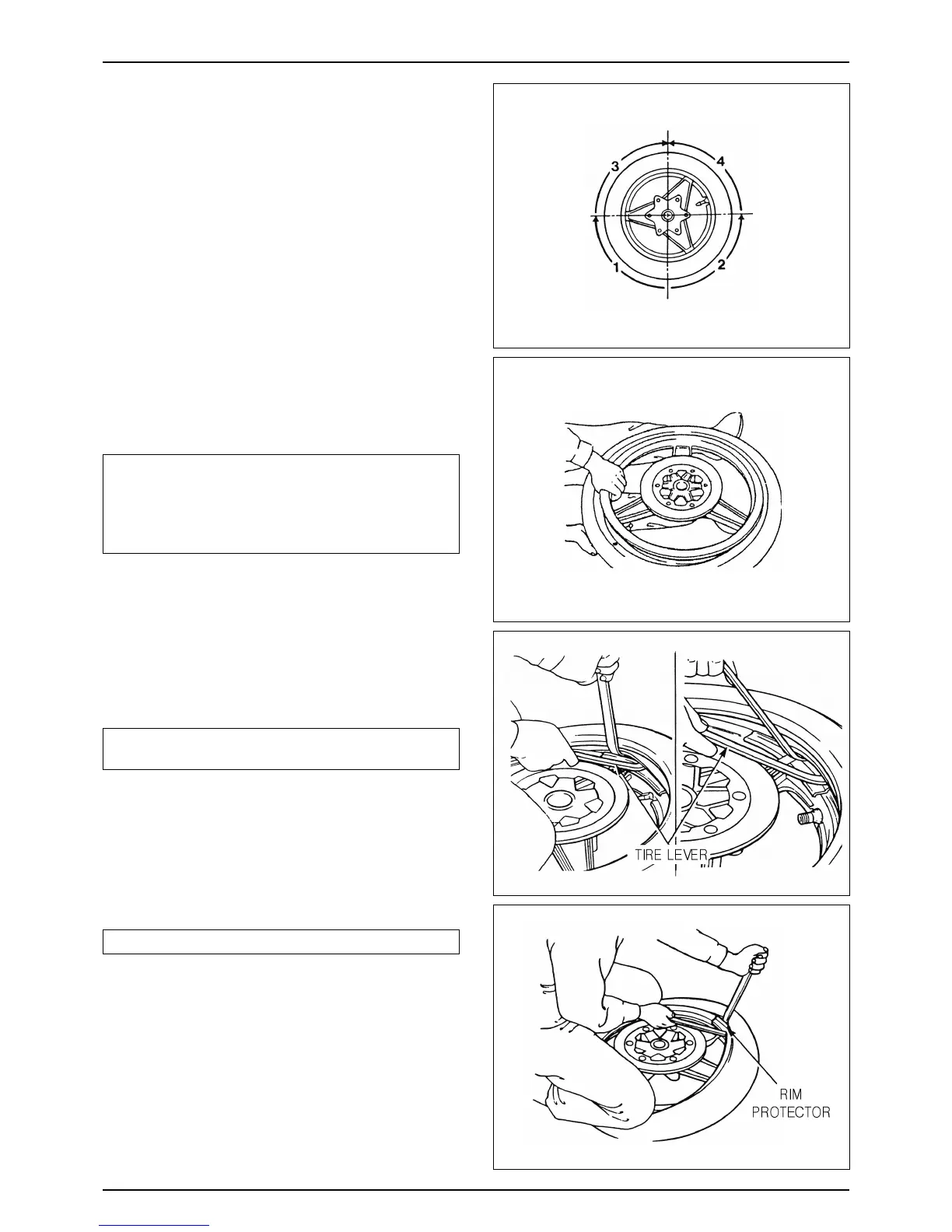 3

4

1

2

TIRE LEVER

RIM PROTECTOR