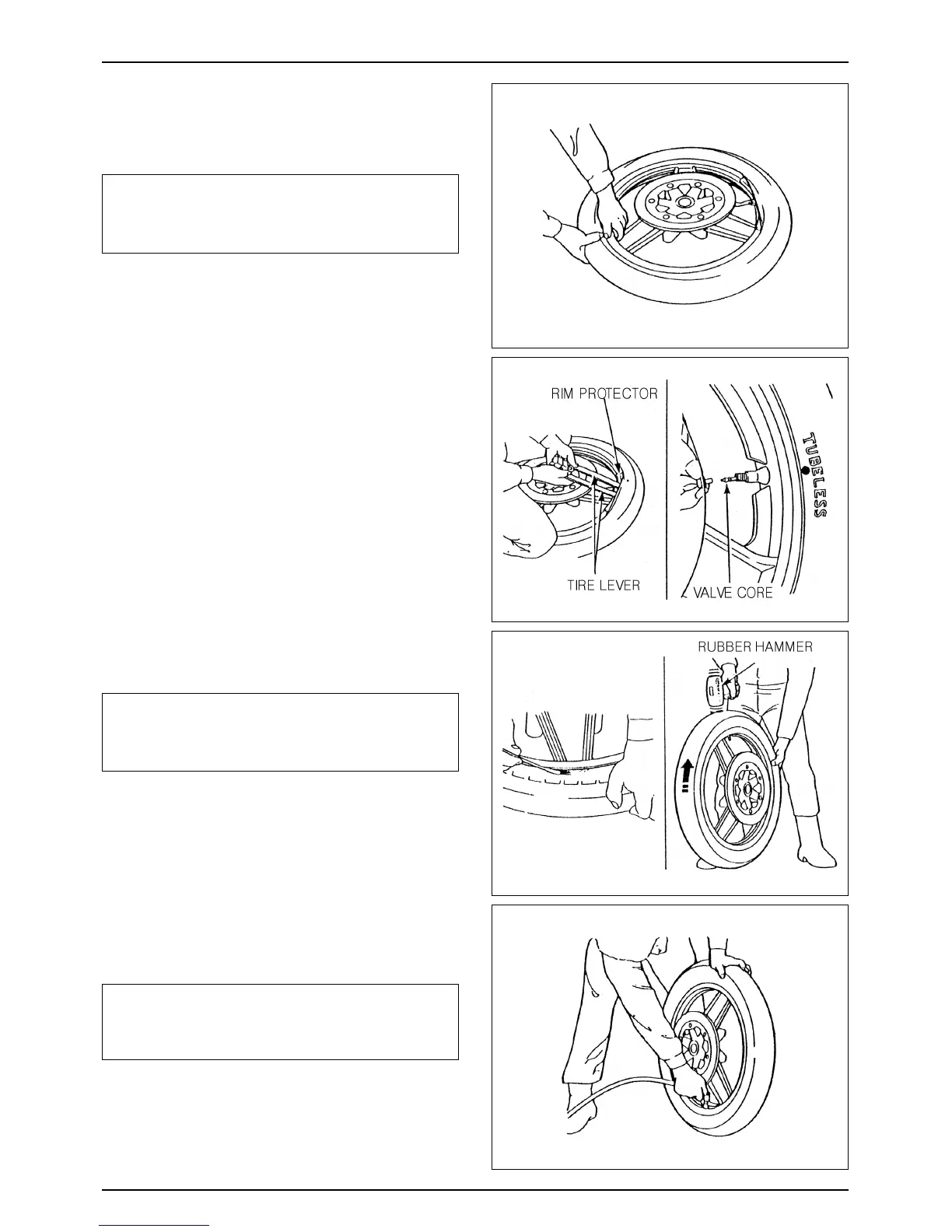 RIM PROTECTOR

TUBELESS

TIRE LEVER

VALVE CORE

RUBBER HAMMER