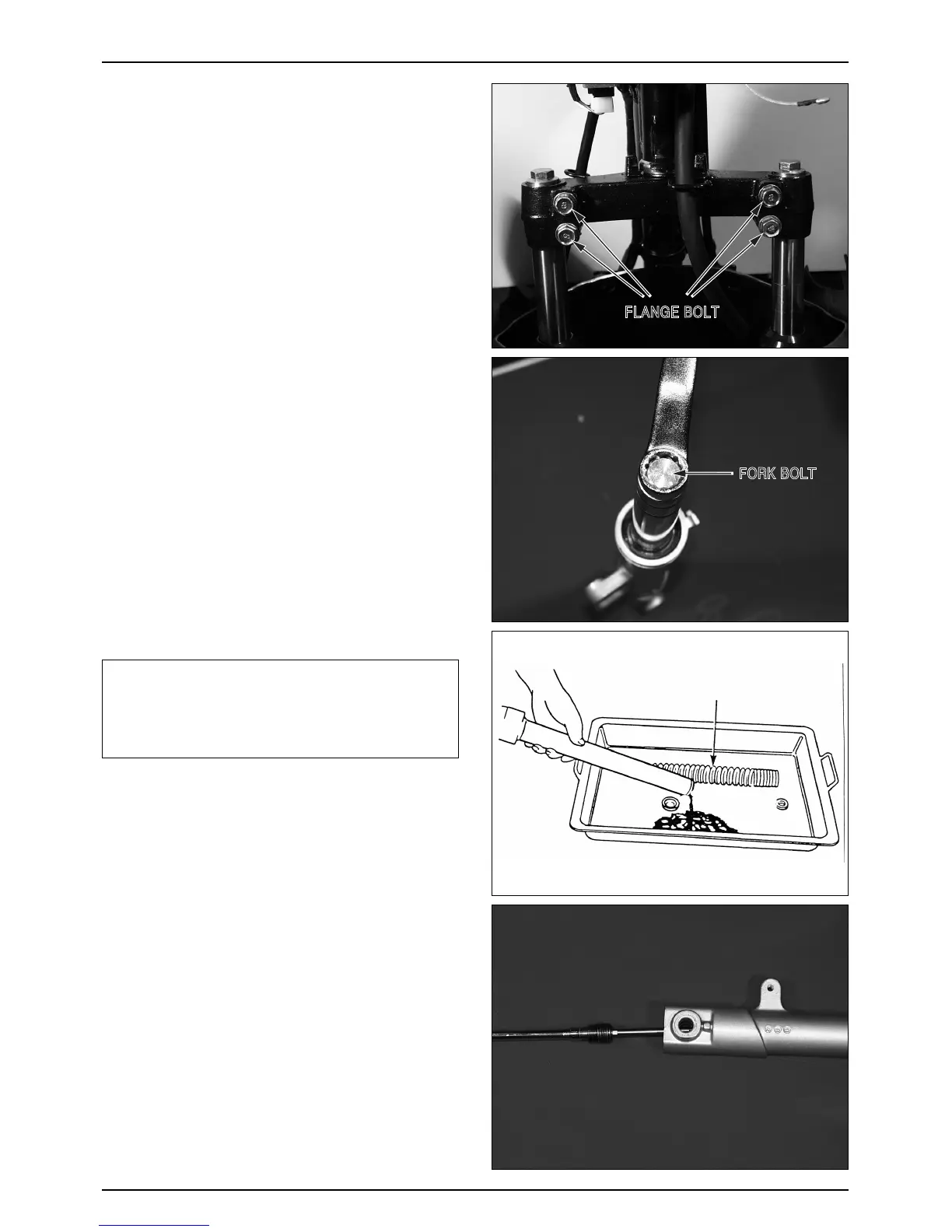 FLANGE BOLT

FORK BOLT