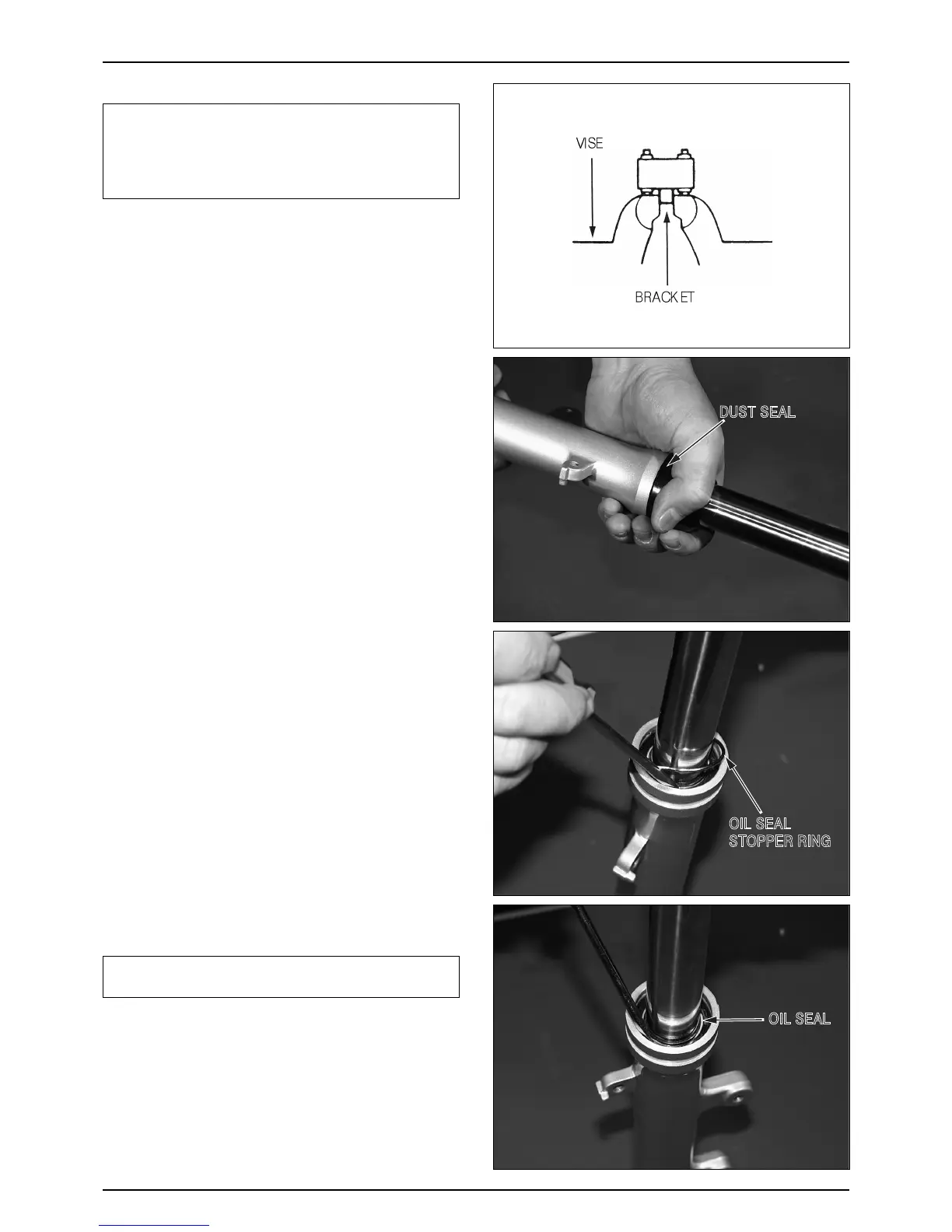 VISE

BRACKET

DUST SEAL

OIL SEAL
STOPPER RING

OIL SEAL